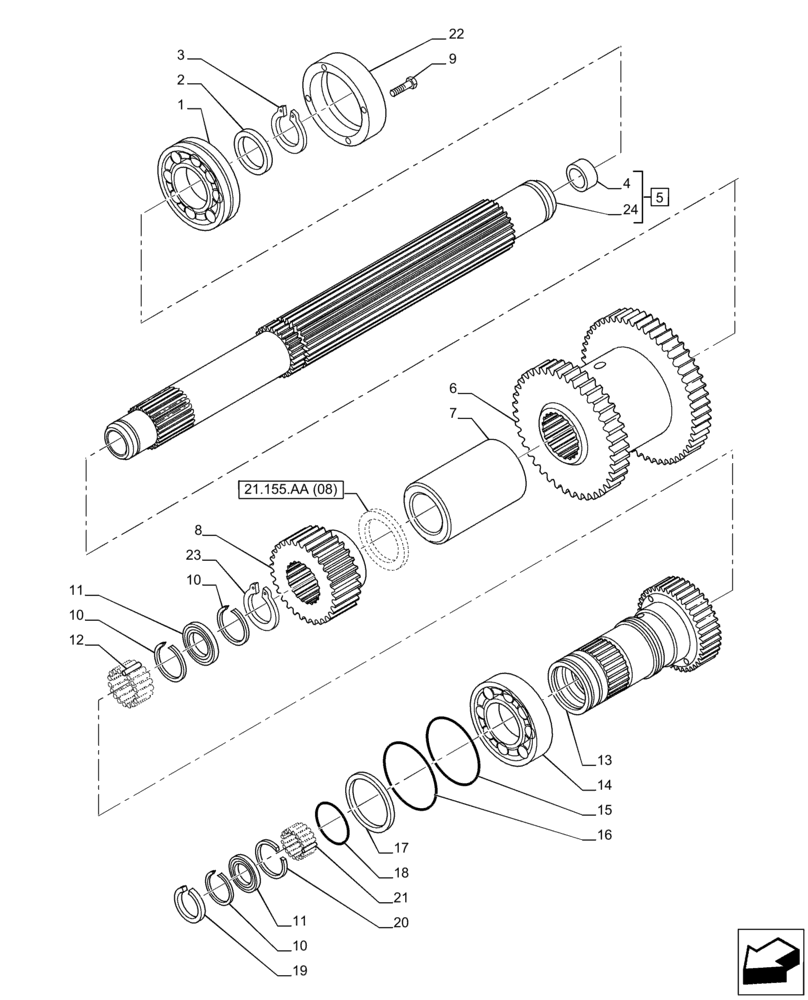 22
3
9
2
1
4
5
24
6
7
21.155.AA (08)
8
23
10
11
10
12
13
14
15
16
17
18
21
20
11
10
19