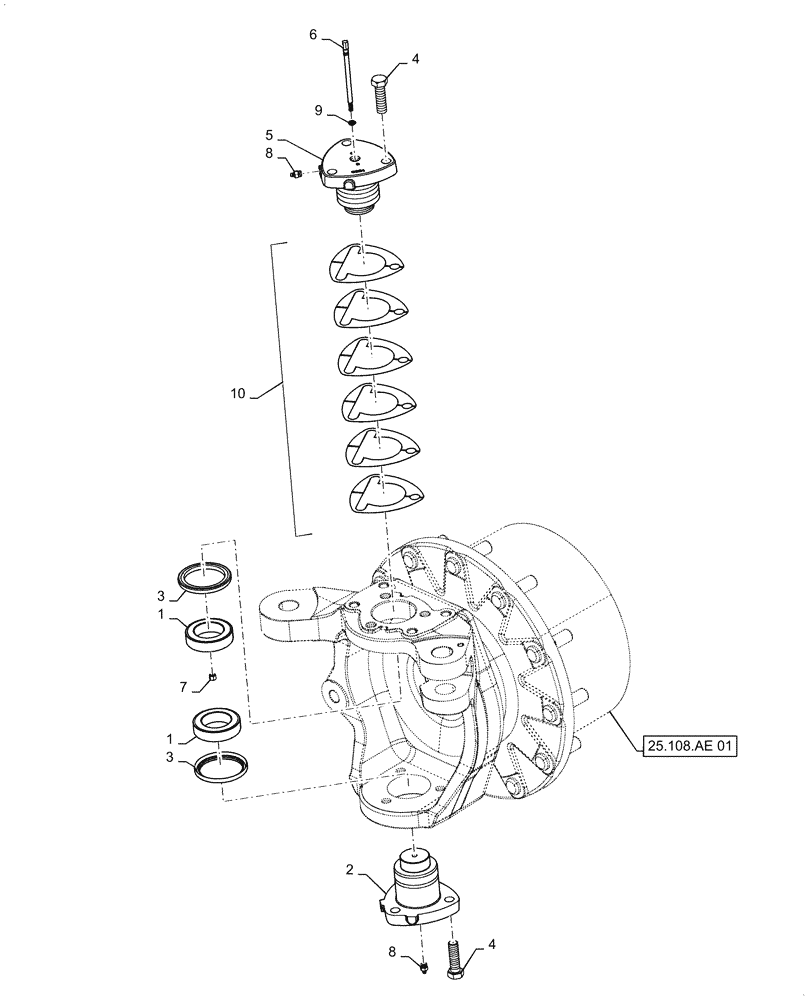 6
4
9
5
8
10
3
1
7
1
3
25.108.AE 01
2
8
4