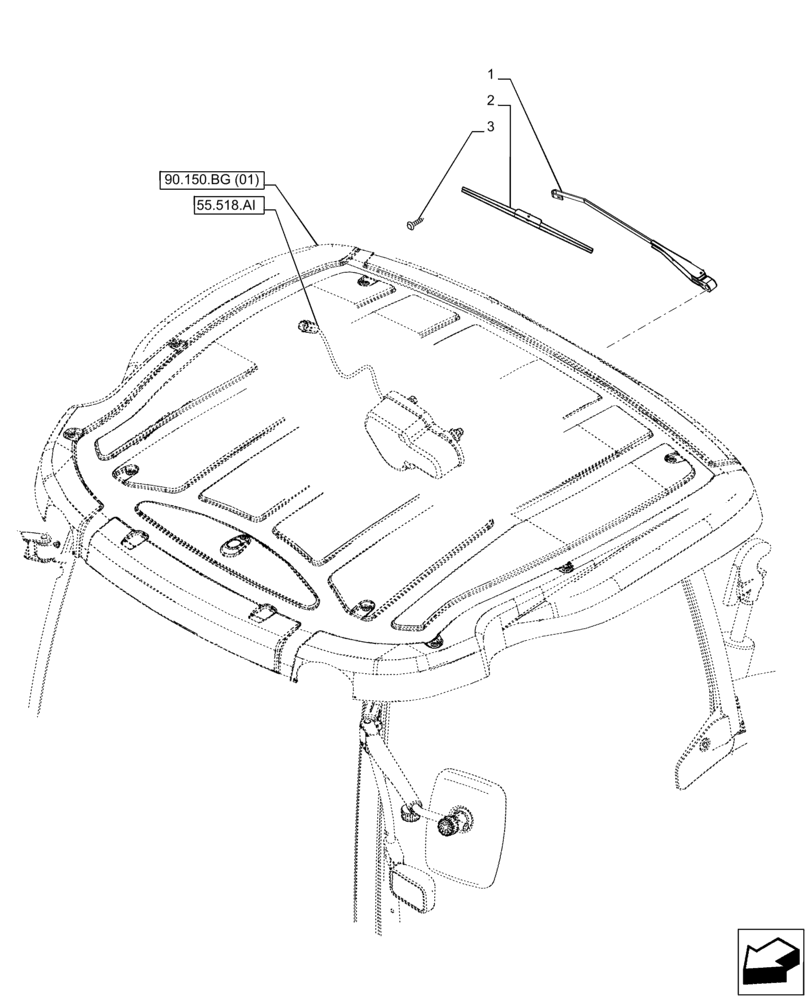 1
2
3
90.150.BG (01)
55.518.AI