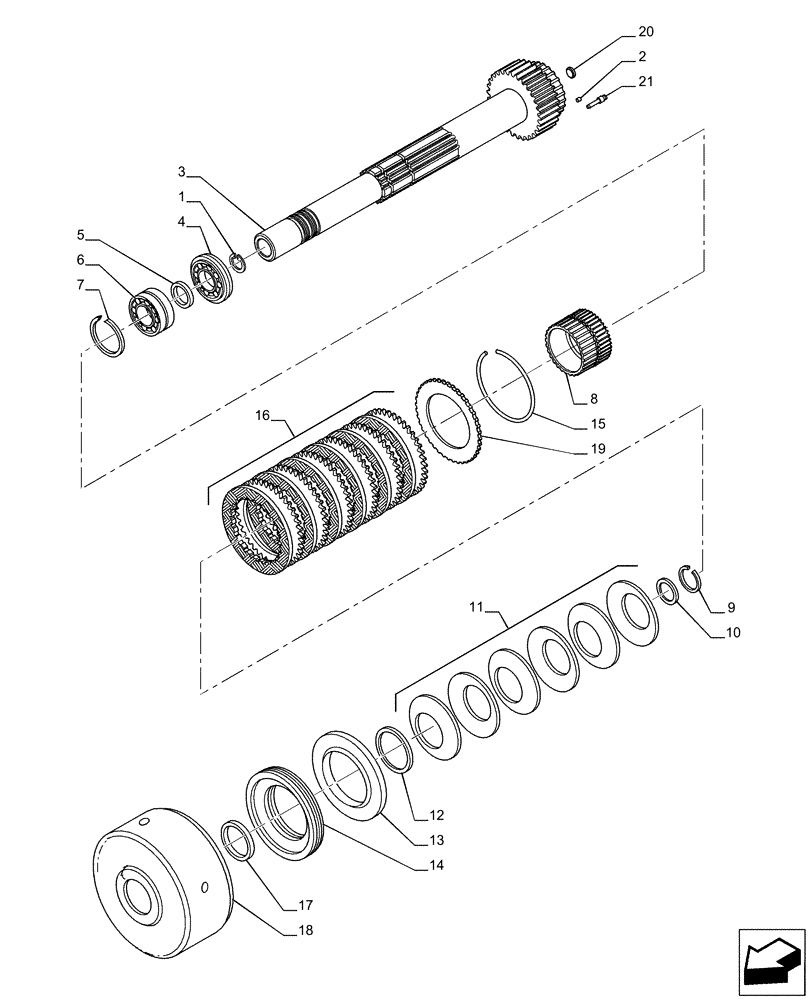 20
2
21
3
1
4
5
6
7
8
15
19
16
9
10
11
12
13
14
17
18