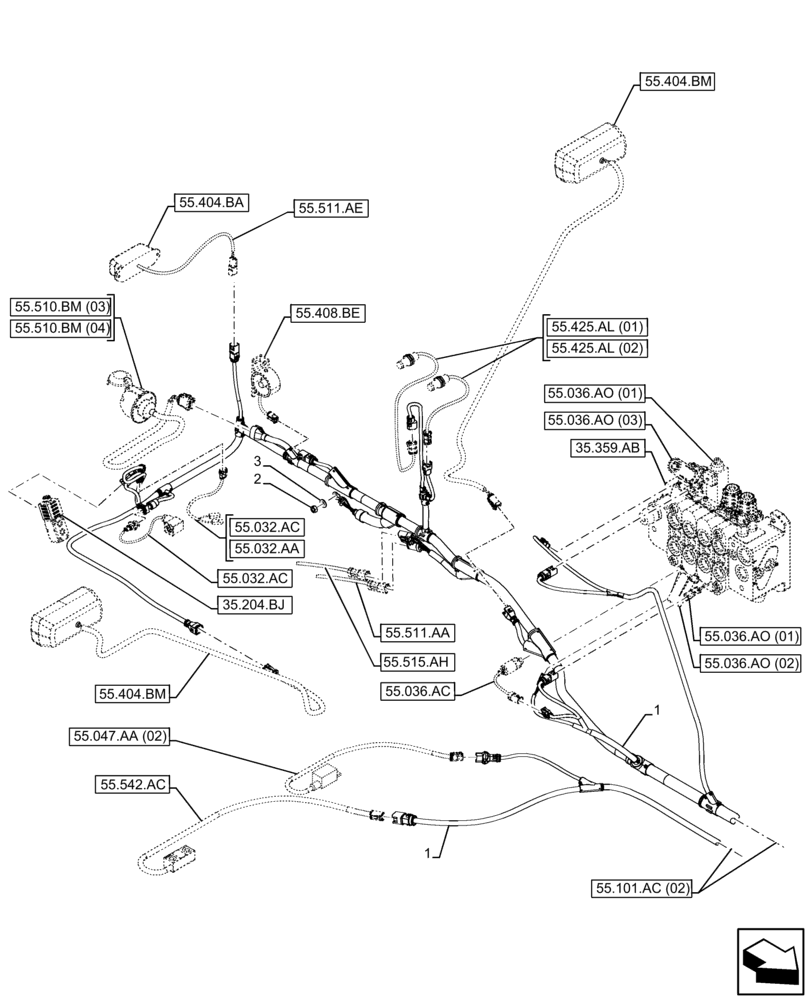 55.404.BM

55.404.BA

55.511.AE

55.510.BM (03)
55.510.BM (04)

55.408.BE

55.425.AL (01)
55.425.AL (02)

55.036.AO (01)

55.036.AO (03)

35.359.AB

3

2

55.032.AC
55.032.AA

55.032.AC

35.204.BJ

55.511.AA

55.515.AH

55.036.AO (01)

55.036.AO (02)

55.404.BM

55.036.AC

1

55.047.AA (02)

55.542.AC

1

55.101.AC (02)