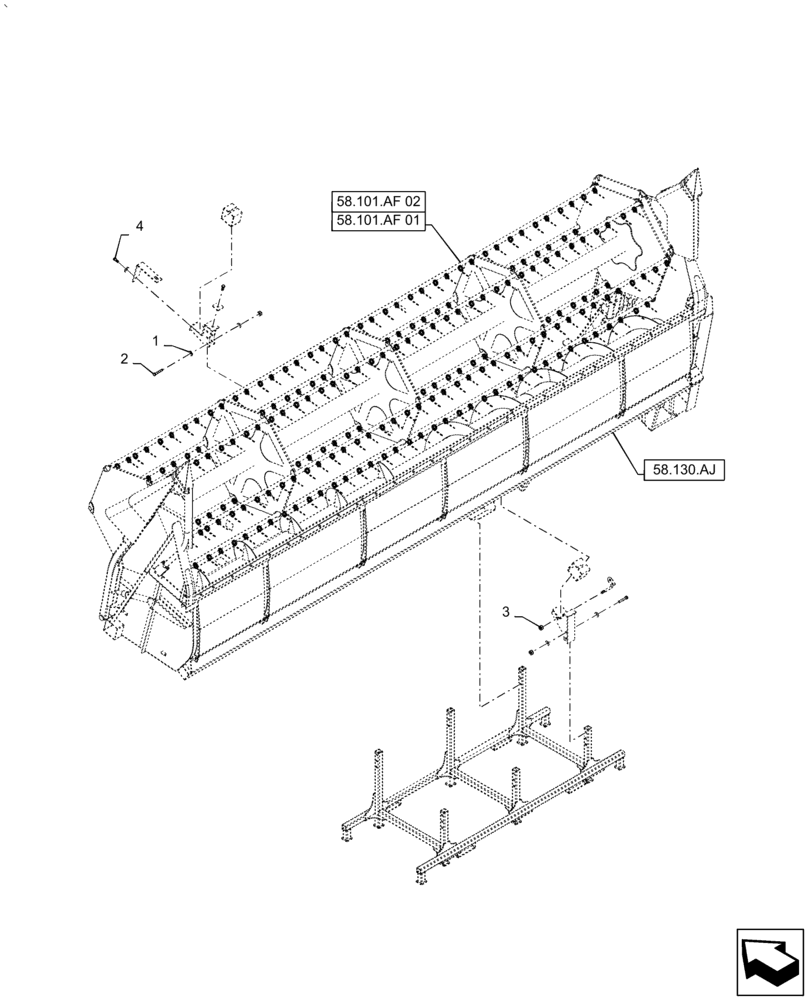 58.101.AF 02
58.101.AF 01
4
1
2
58.130.AJ
3