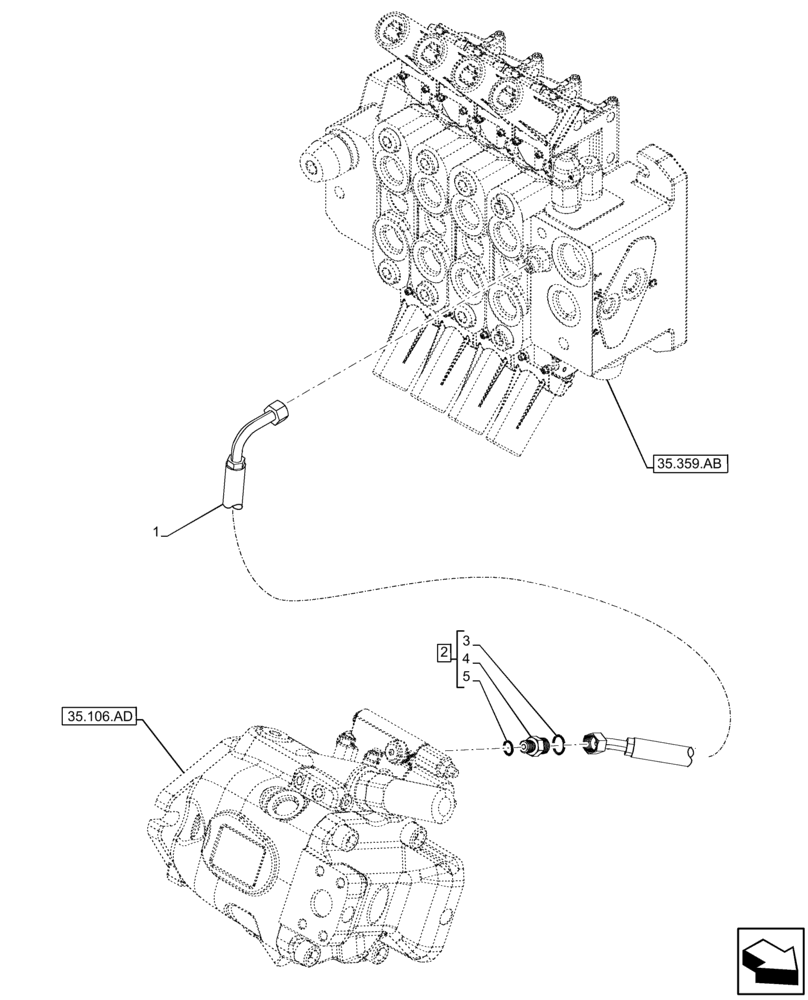 35.359.AB

1

2
3
4
5

35.106.AD