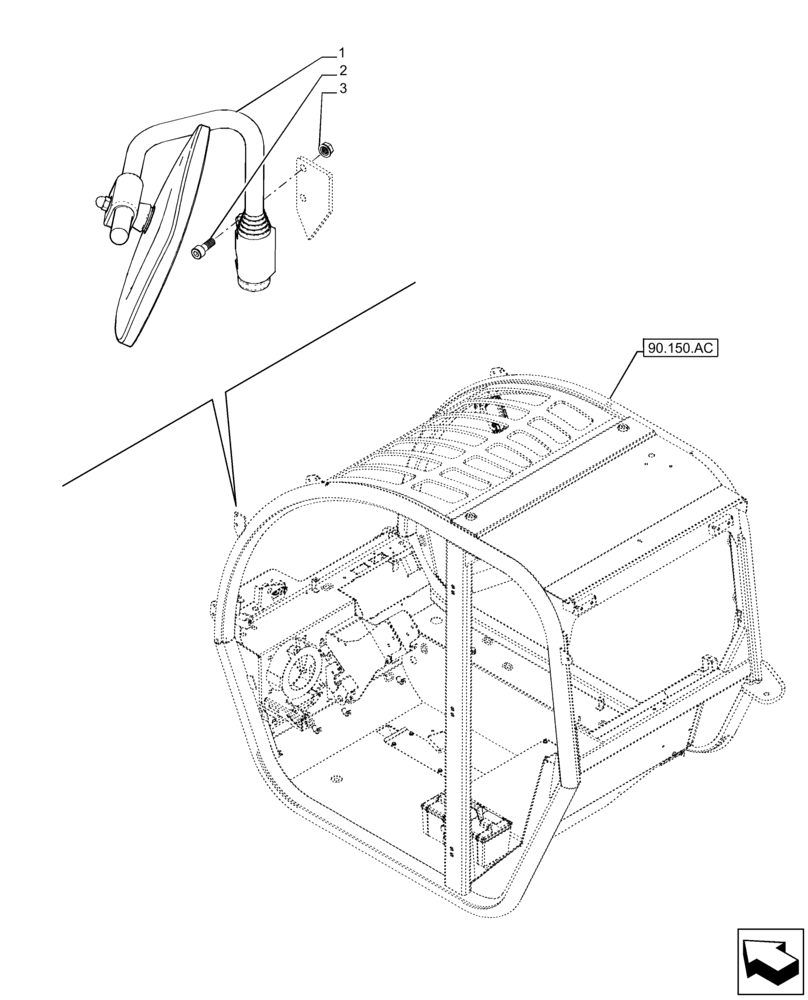 1
2
3
90.150.AC