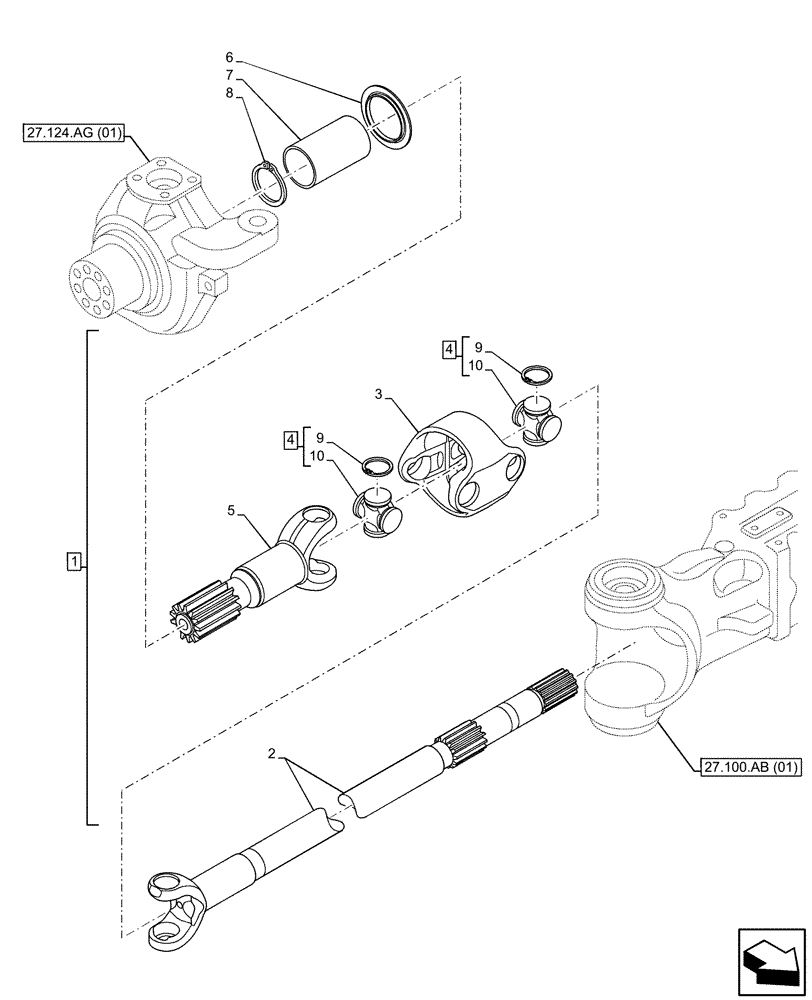 6
7
8
27.124.AG (01)
4
9
10
3
4
9
10
5
1
2
27.100.AB (01)