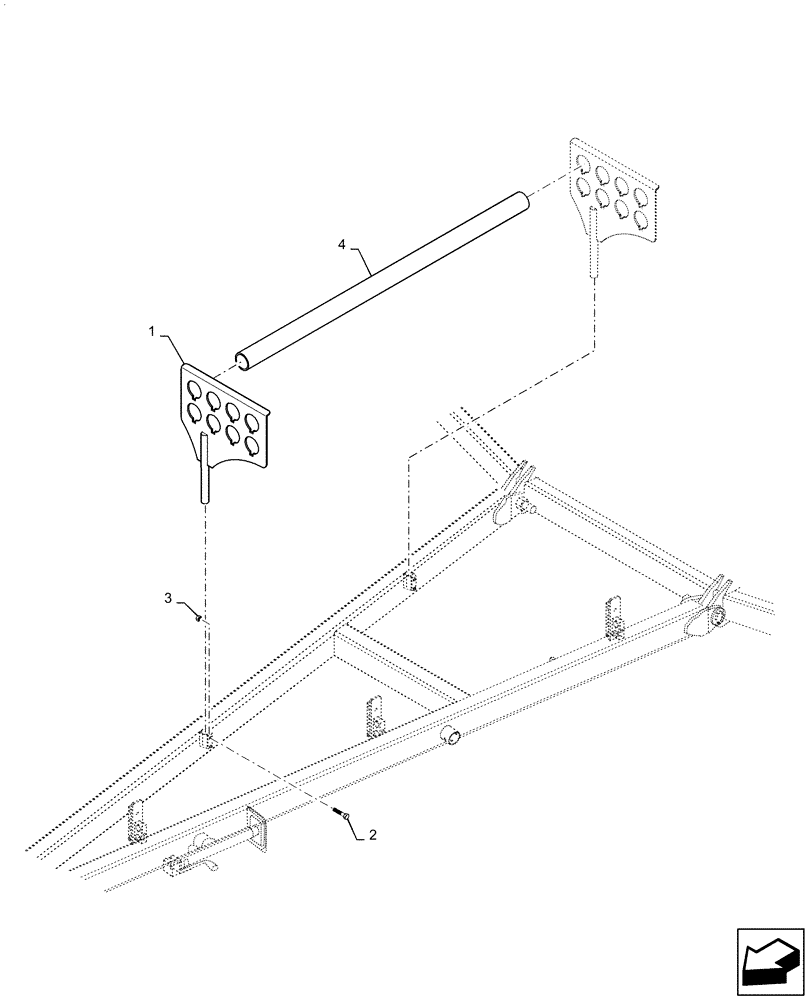 4
1
3
2