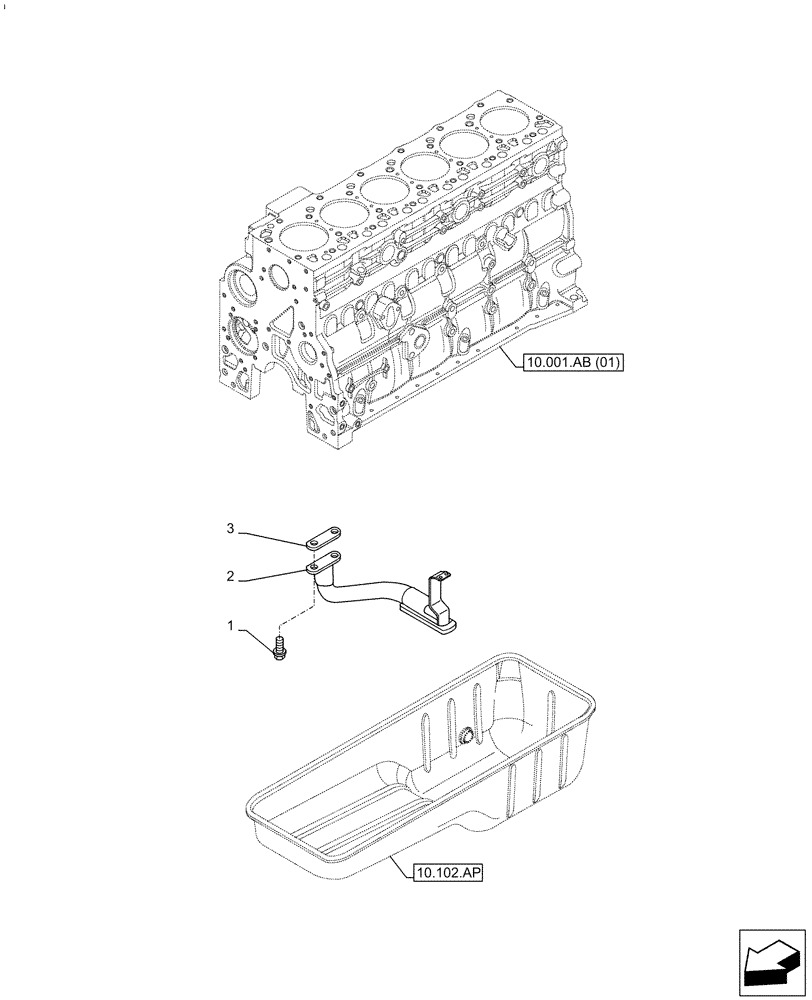 10.001.AB (01)

3

2

1

10.102.AP