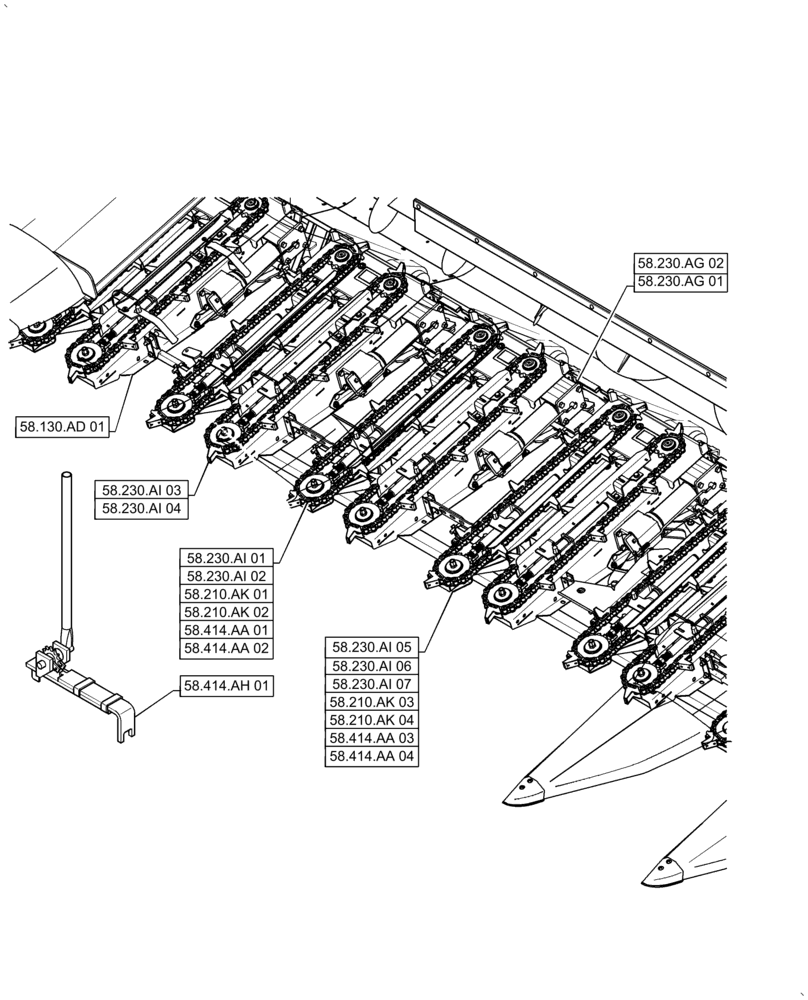 58.230.AG 02
58.230.AG 01

58.130.AD 01

58.230.AI 03
58.230.AI 04

58.230.AI 01
58.230.AI 02
58.210.AK 01
58.210.AK 02
58.414.AA 01
58.414.AA 02

58.414.AH 01

58.230.AI 05
58.230.AI 06
58.230.AI 07
58.210.AK 03
58.210.AK 04
58.414.AA 03
58.414.AA 04