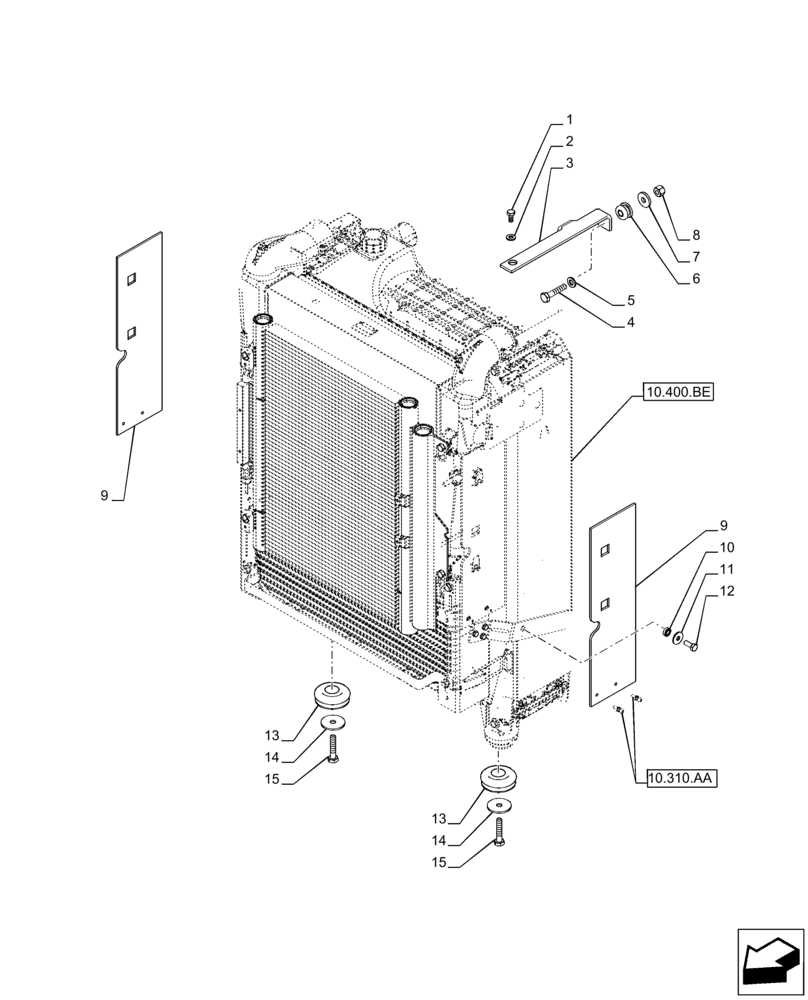 1
2
3
8
7
6
5
4
10.400.BE
9
9
10
11
12
13
14
15
10.310.AA
13
14
15