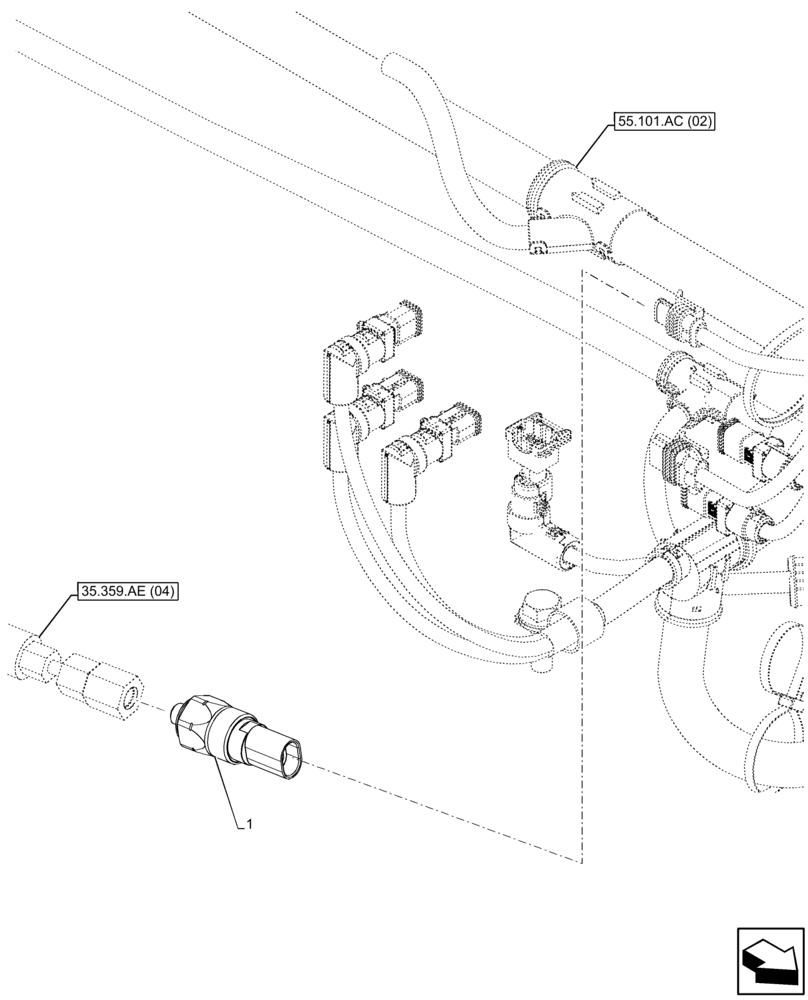 55.101.AC (02)

35.359.AE (04)

1