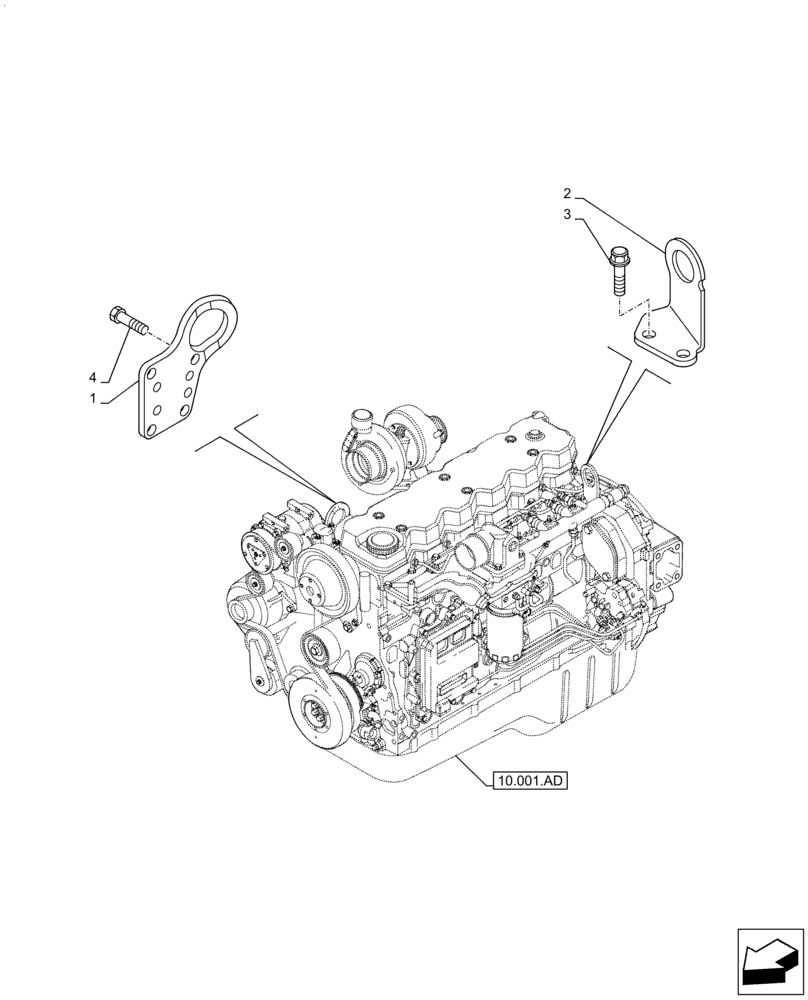 2
3
4
1
10.001.AD