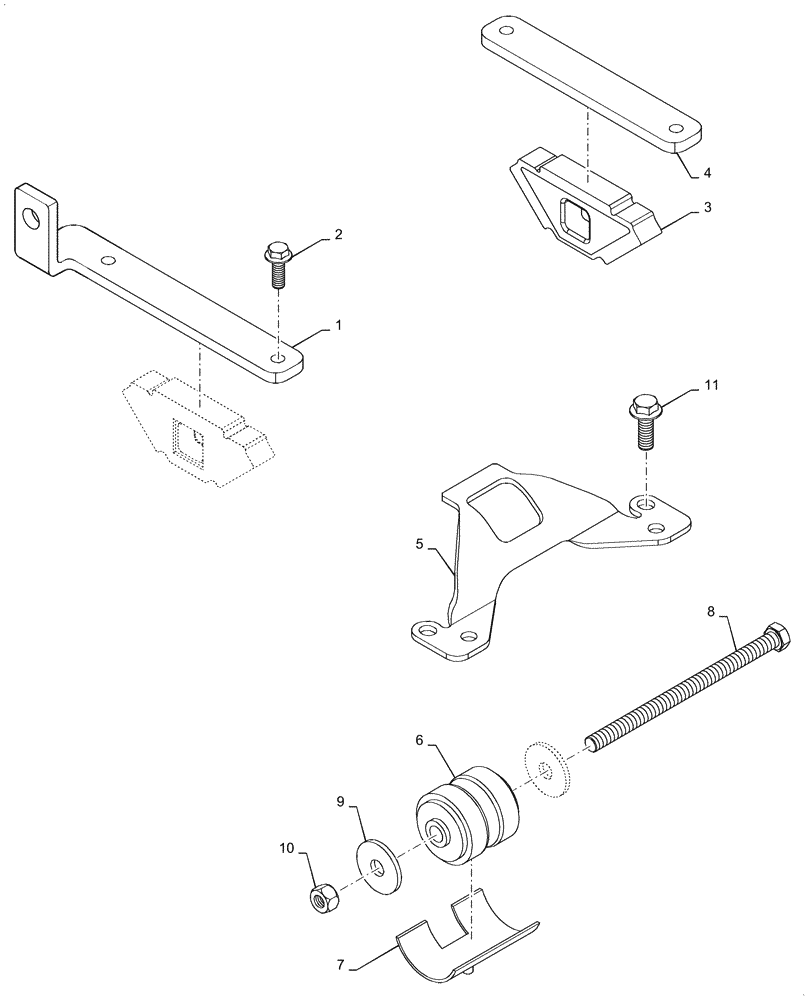 4
3
2
1
11
5
8
6
9
10
7