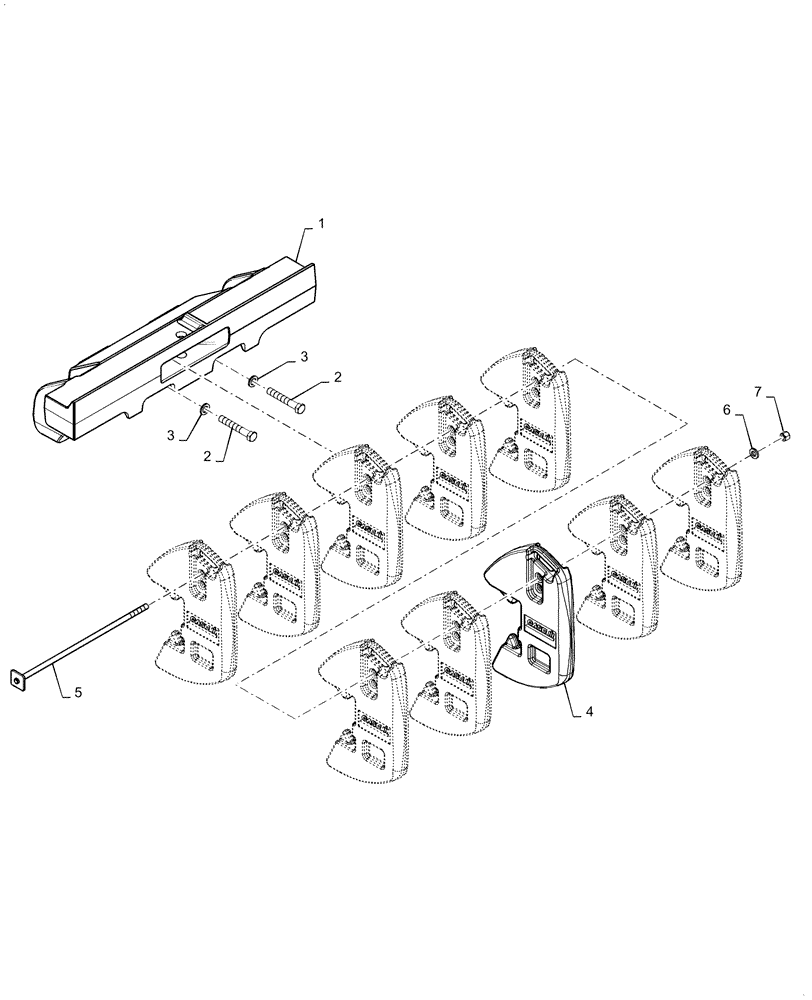 1
3
2
3
2
7
6
5
4