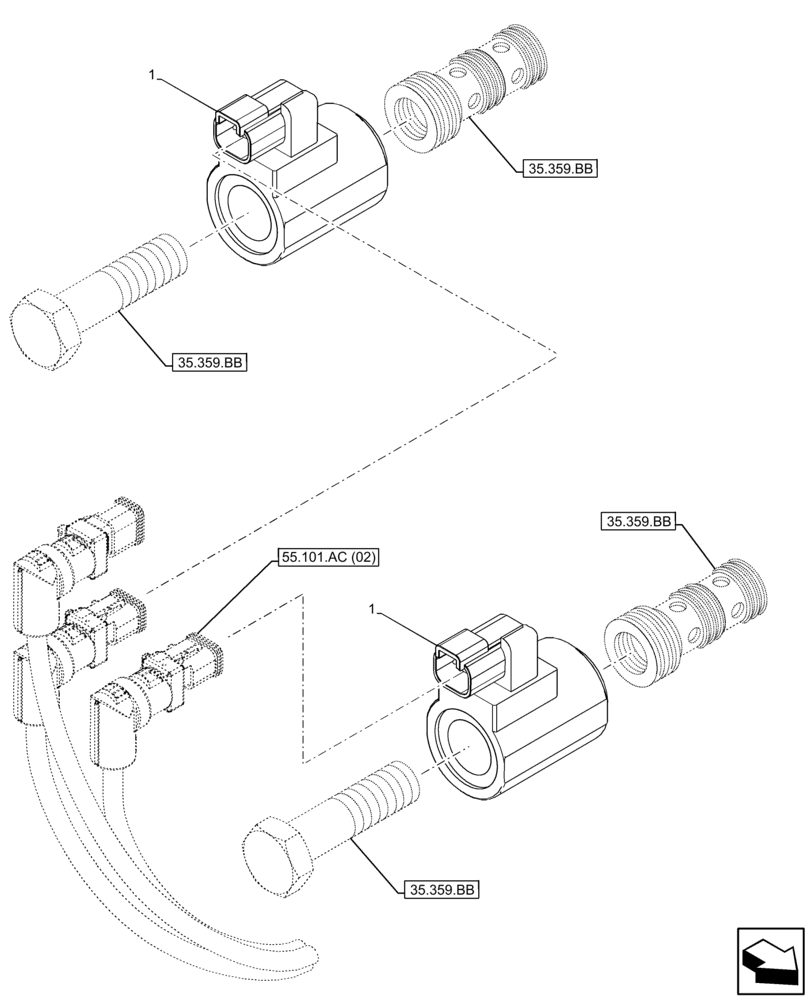 1

35.359.BB

35.359.BB

35.359.BB

55.101.AC (02)

1

35.359.BB