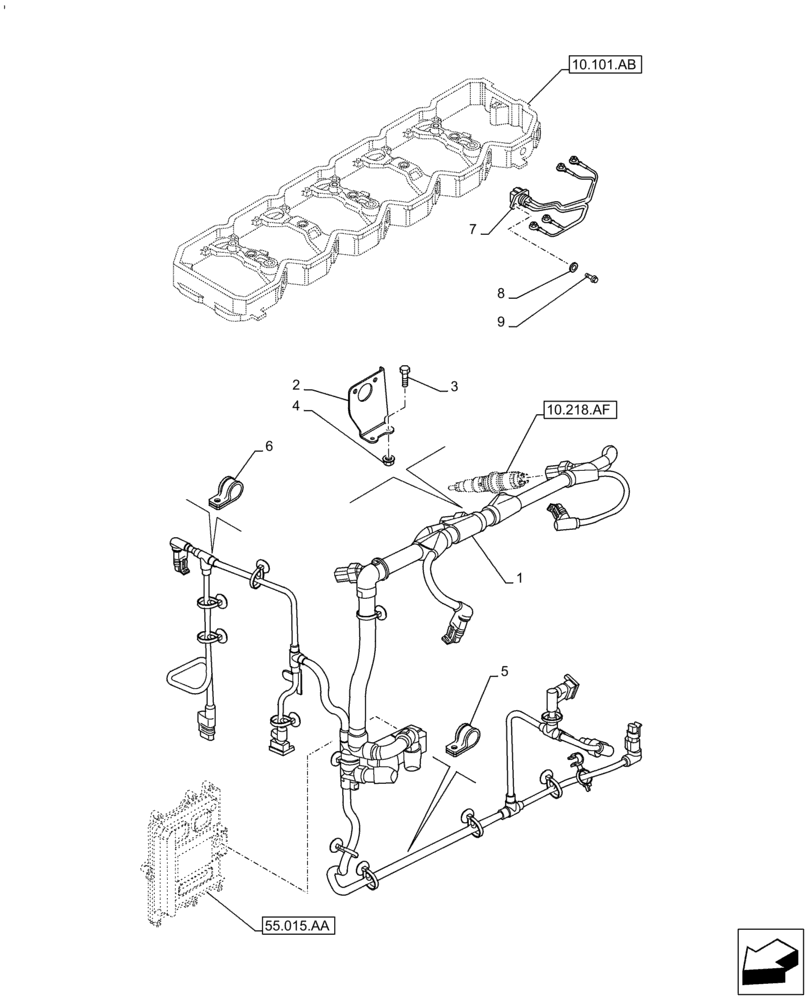 10.101.AB
7
8
9
2
3
4
10.218.AF
6
1
5
55.015.AA