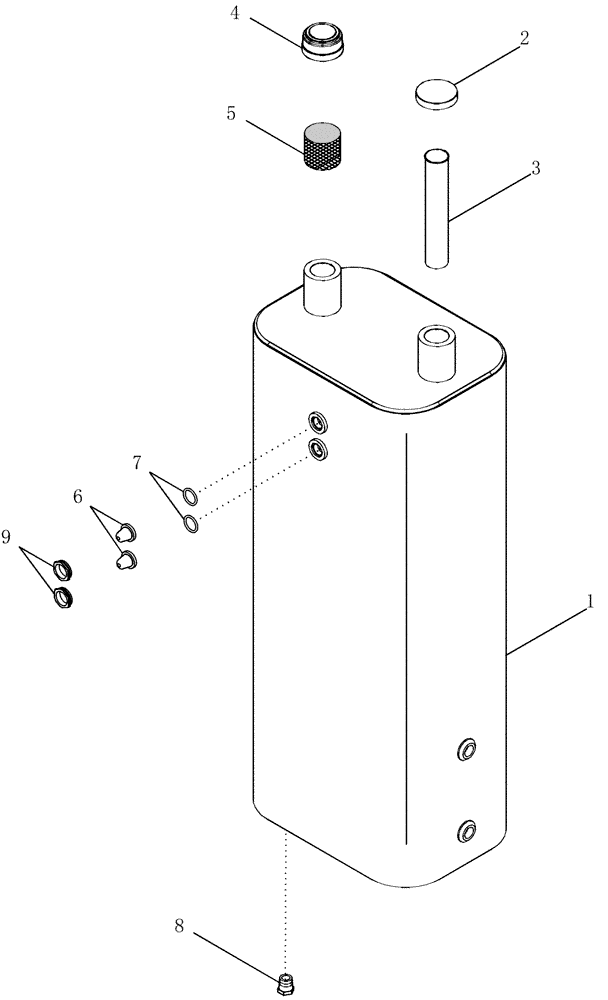 4
2
5
3
7
6
9
1
8