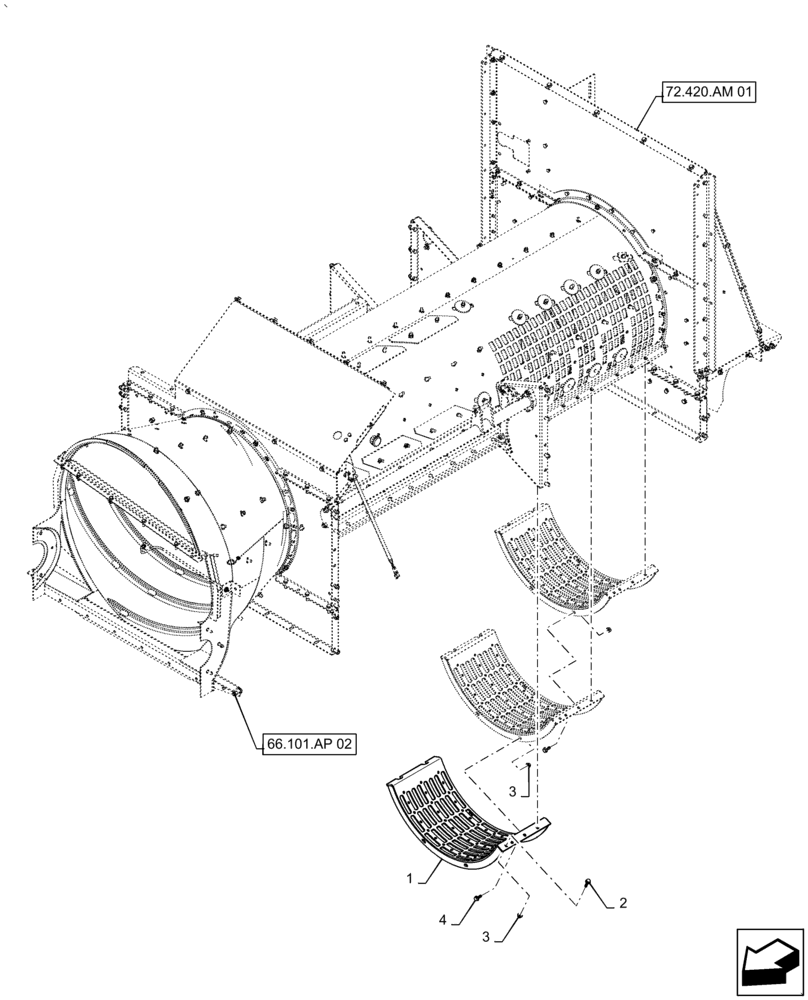 72.420.AM 01

66.101.AP 02

3

1

2

4

3