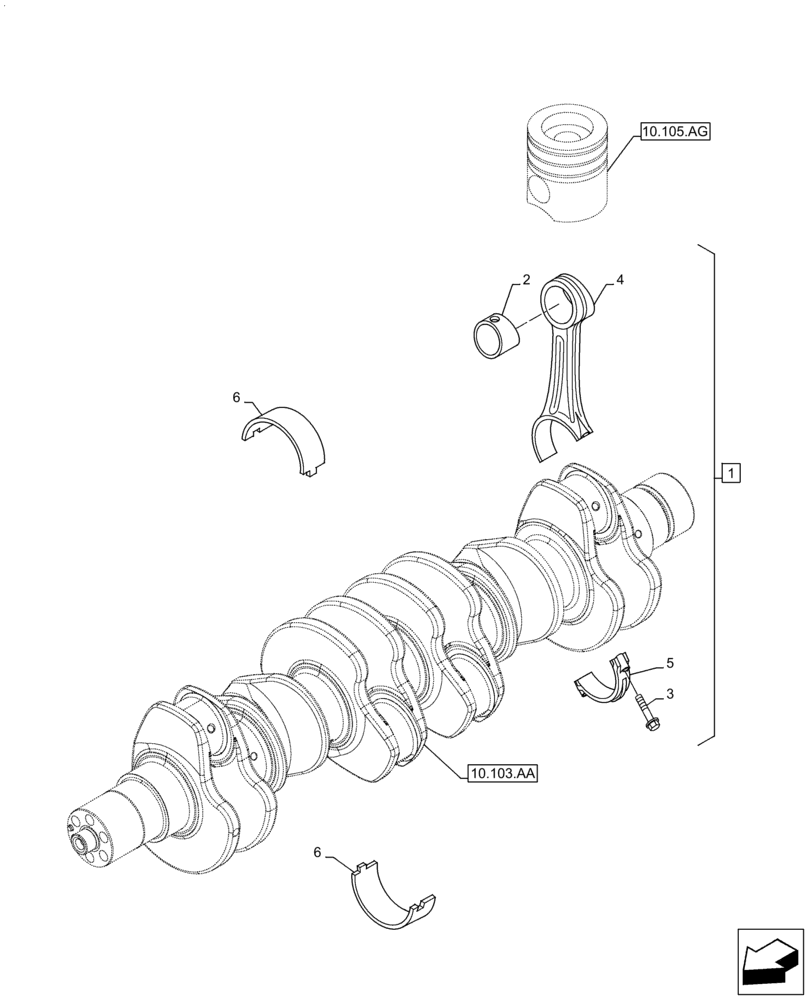 10.105.AG

2

4

6

1

5

3

10.103.AA

6