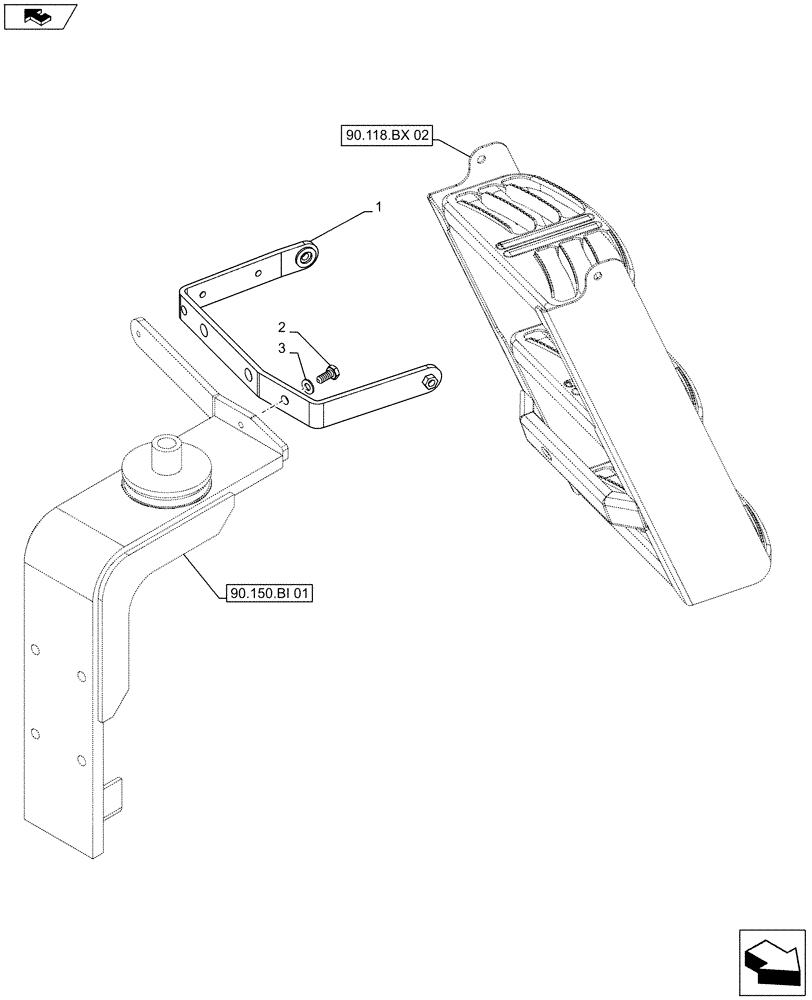 90.118.BX 02

1

2

3

90.150.BI 01