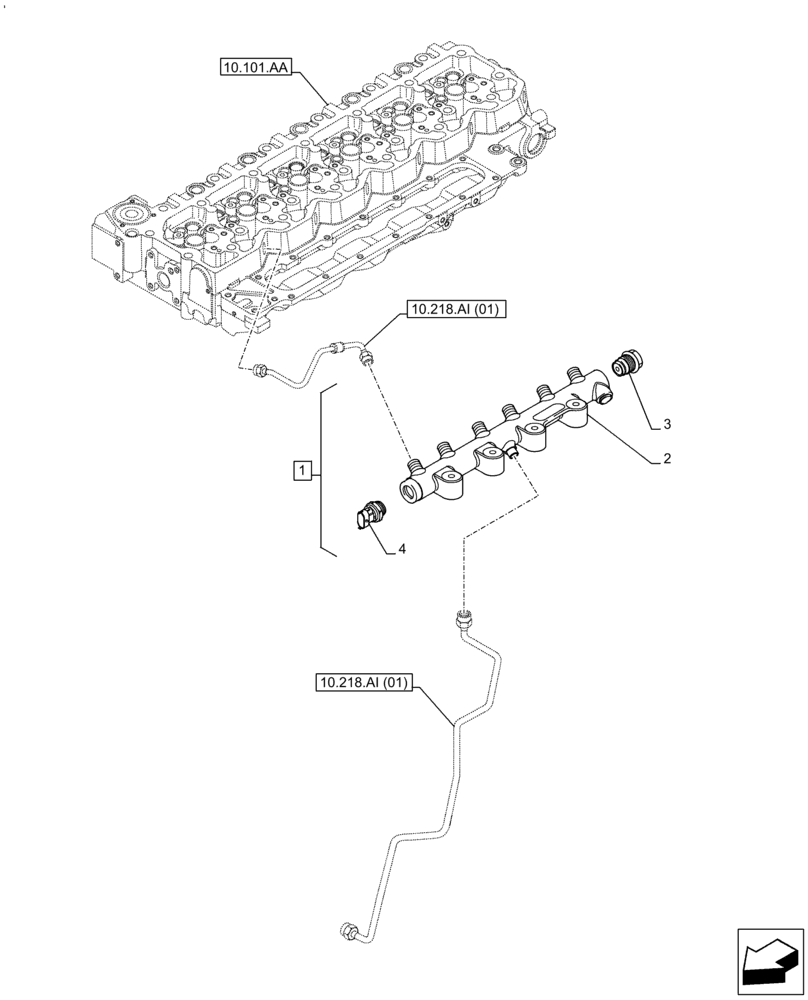 10.101.AA

10.218.AI (01)

3

2

1

4

10.218.AI (01)