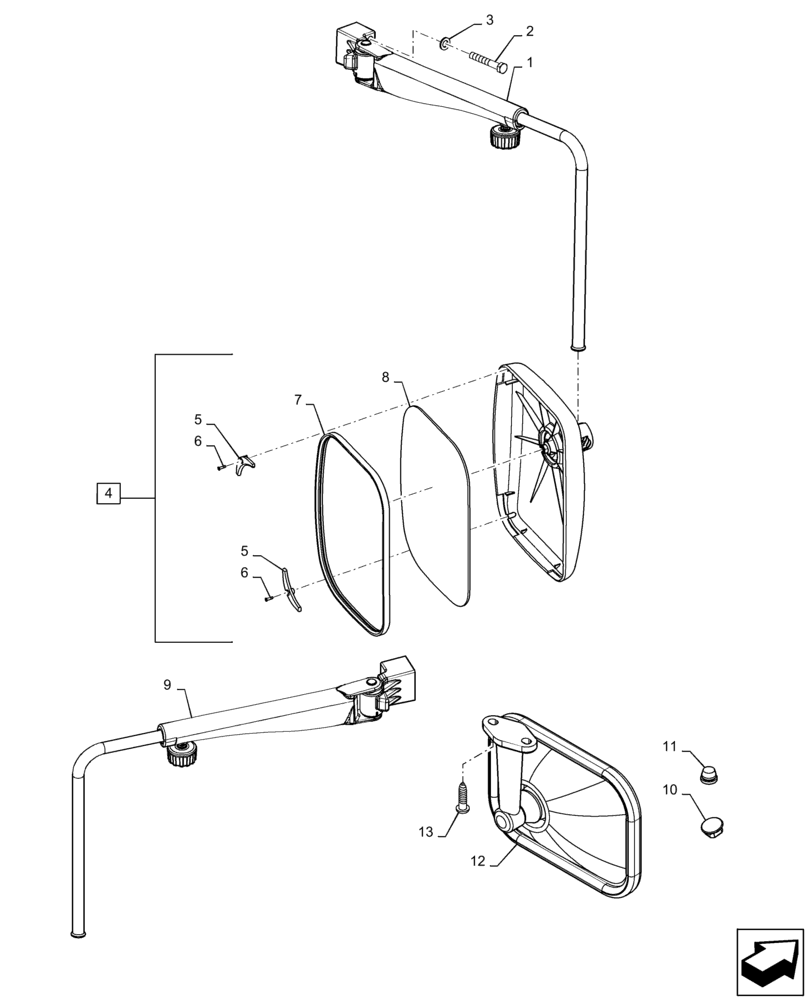 3
2
1
8
7
5
6
4
5
6
9
11
10
13
12