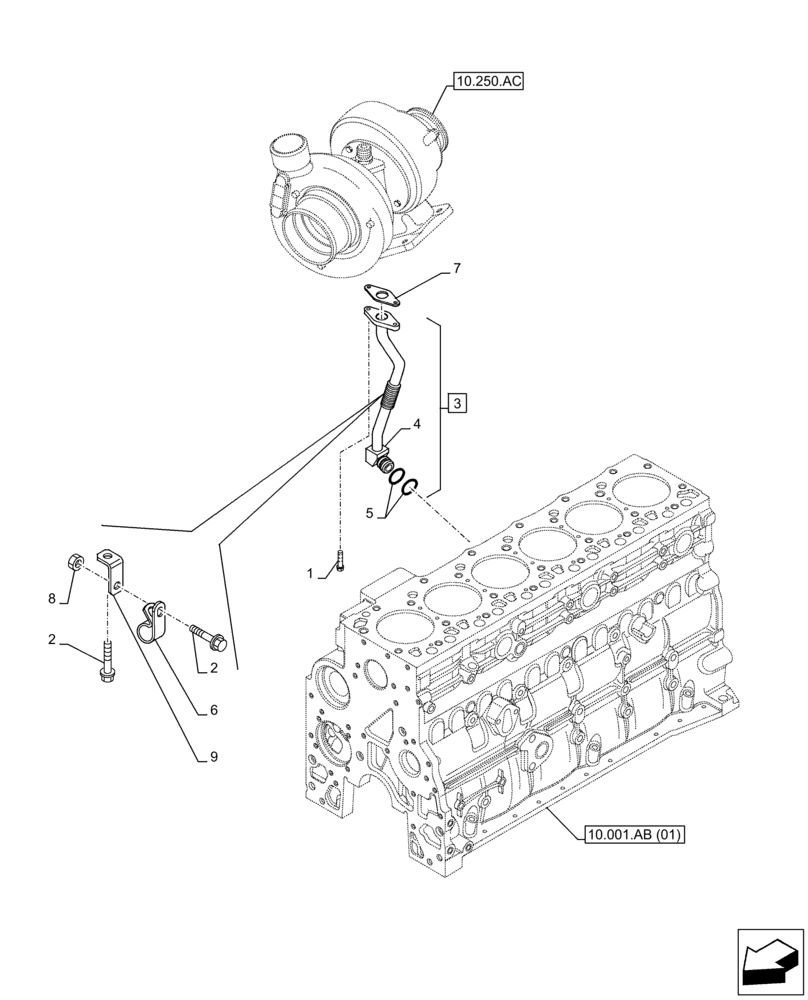 10.250.AC

7

3

4

5

1

8

2

2

6

9

10.001.AB (01)