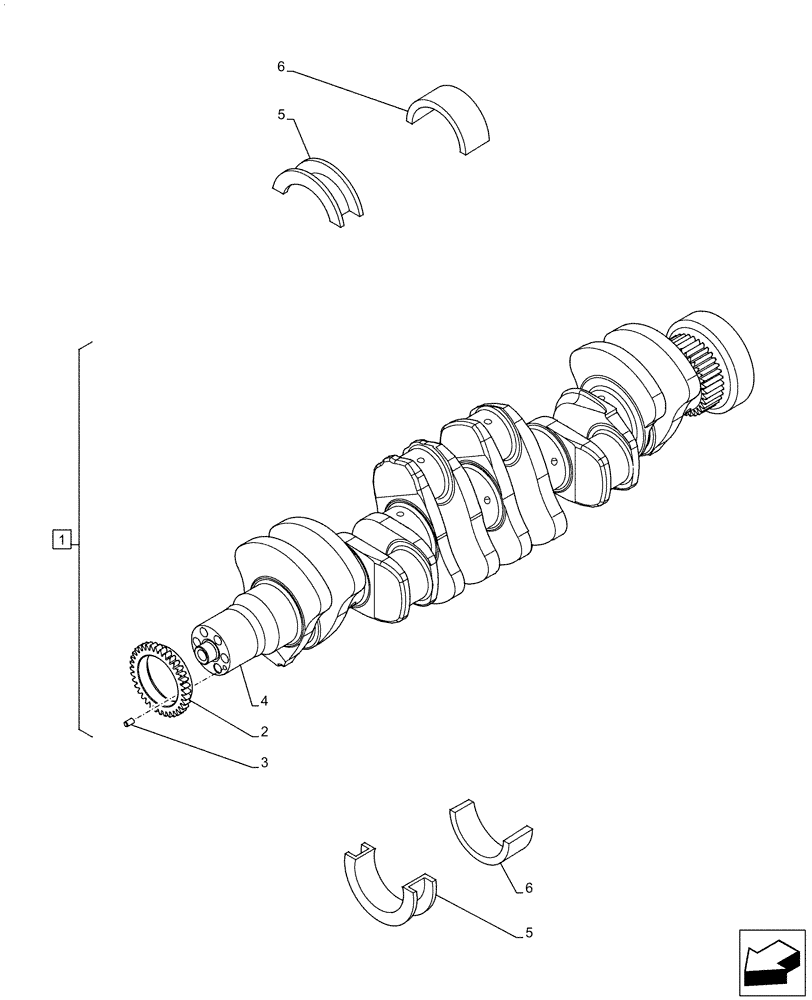 6
5
1
4
2
3
6
5