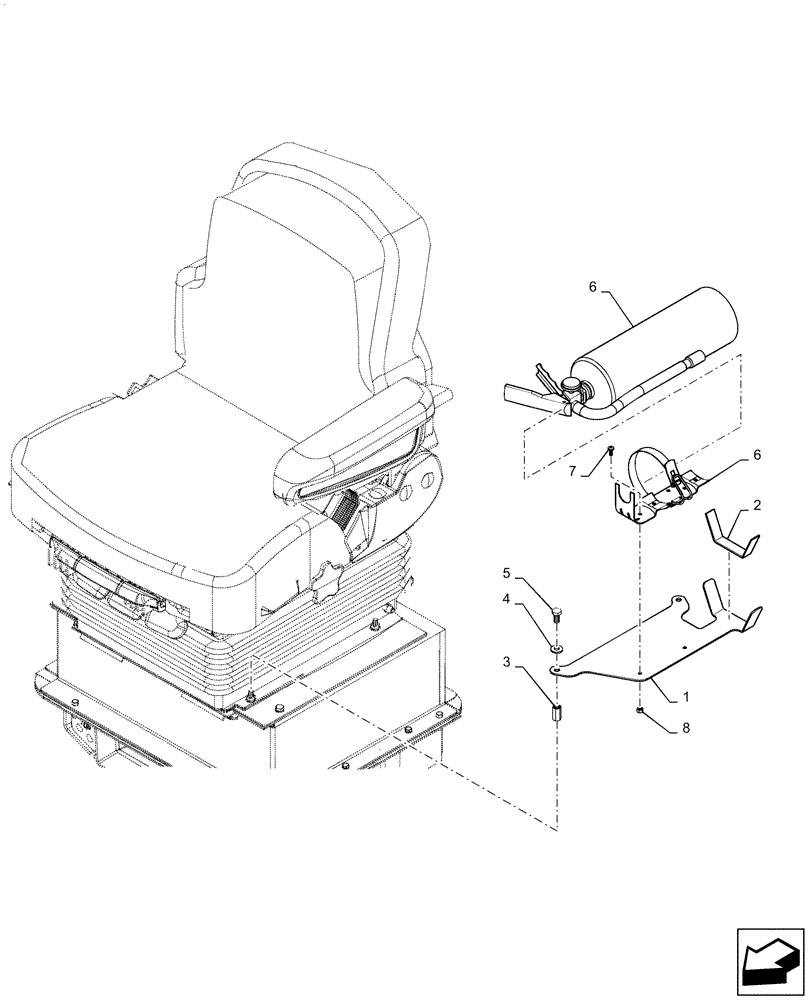 6
7
6
2
5
4
3
1
8