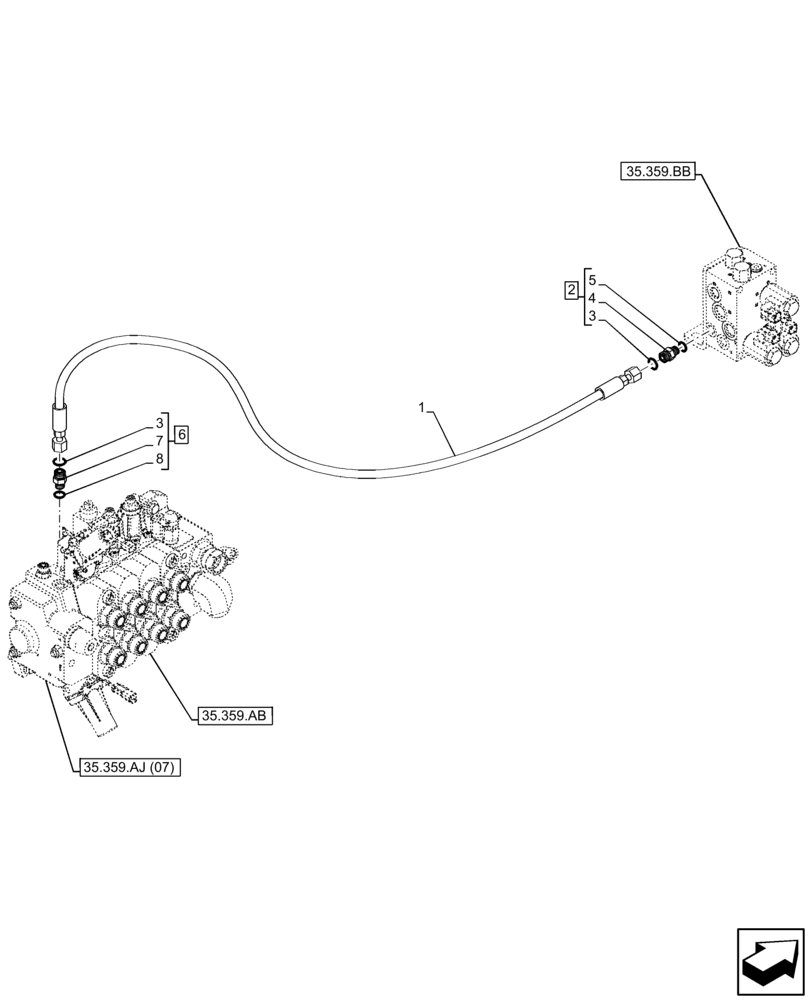 35.359.BB

2
5
4
3

1

3
7
8
6

35.359.AB

35.359.AJ (07)