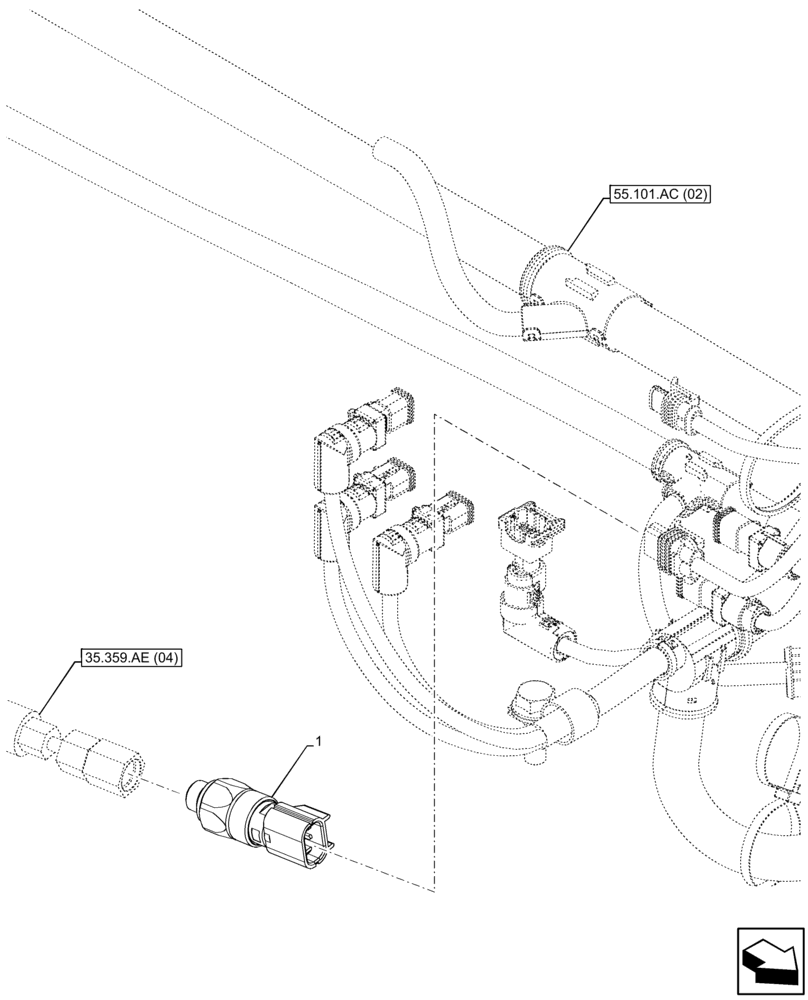 55.101.AC (02)

35.359.AE (04)

1