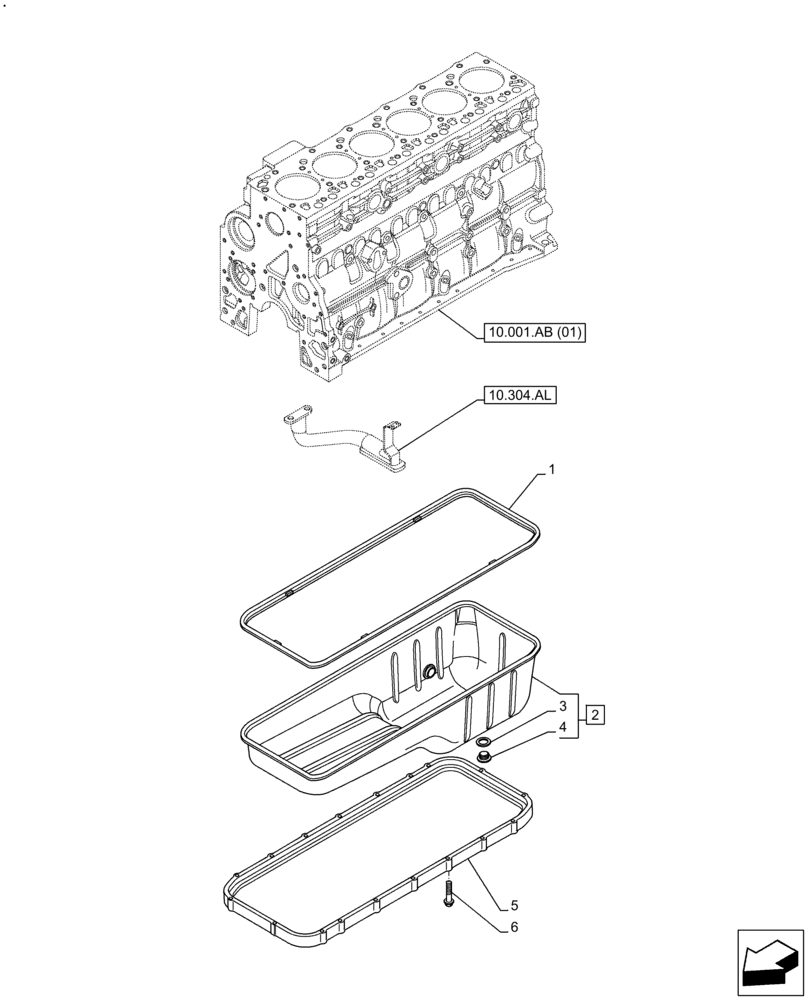 10.001.AB (01)

10.304.AL

1

3

4

2

5

6