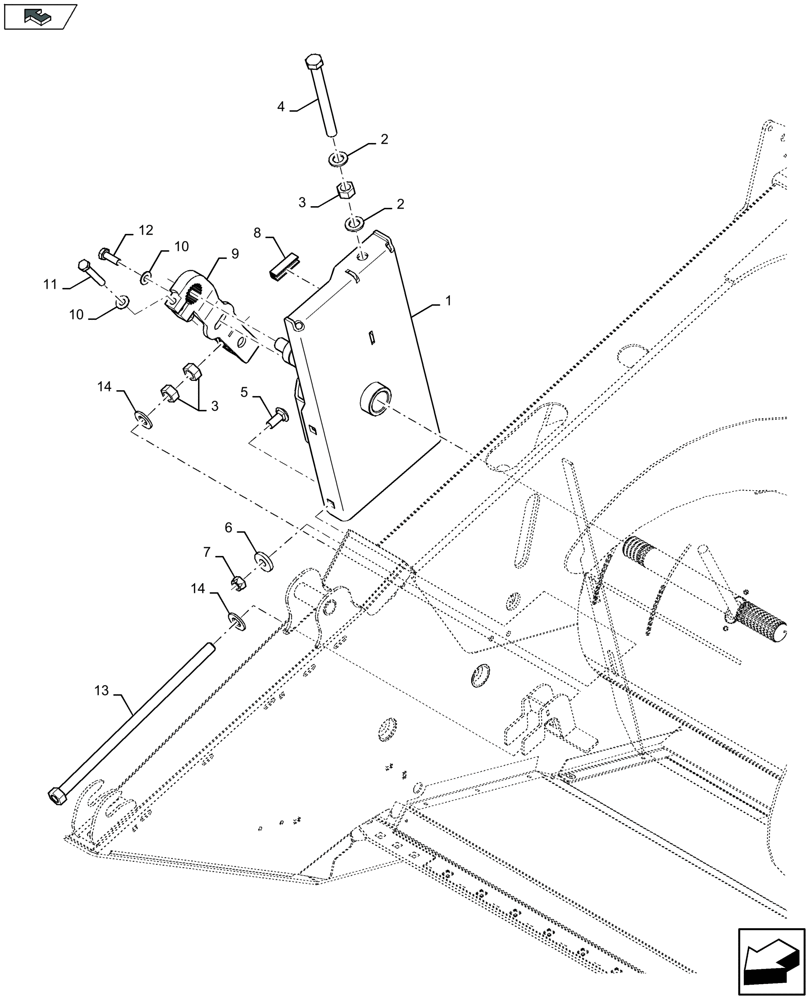 4
2
3
2
8
12
10
9
11
10
1
14
3
5
6
7
14
13