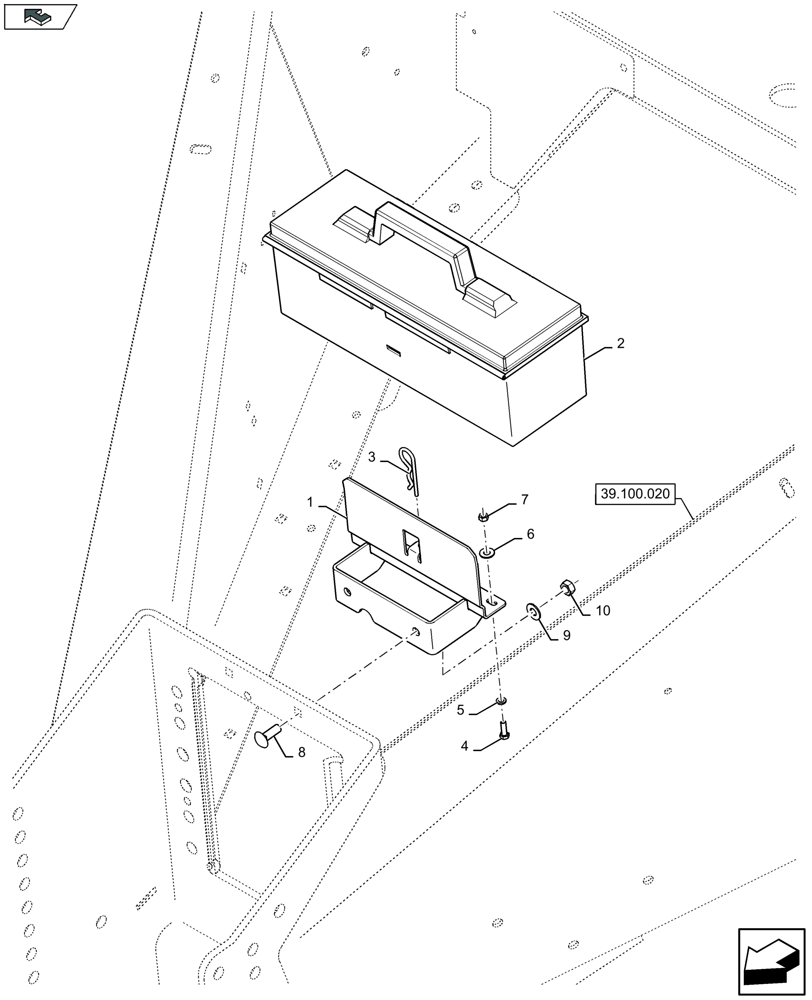 2
3
1
7
6
39.100.020
10
9
5
4
8