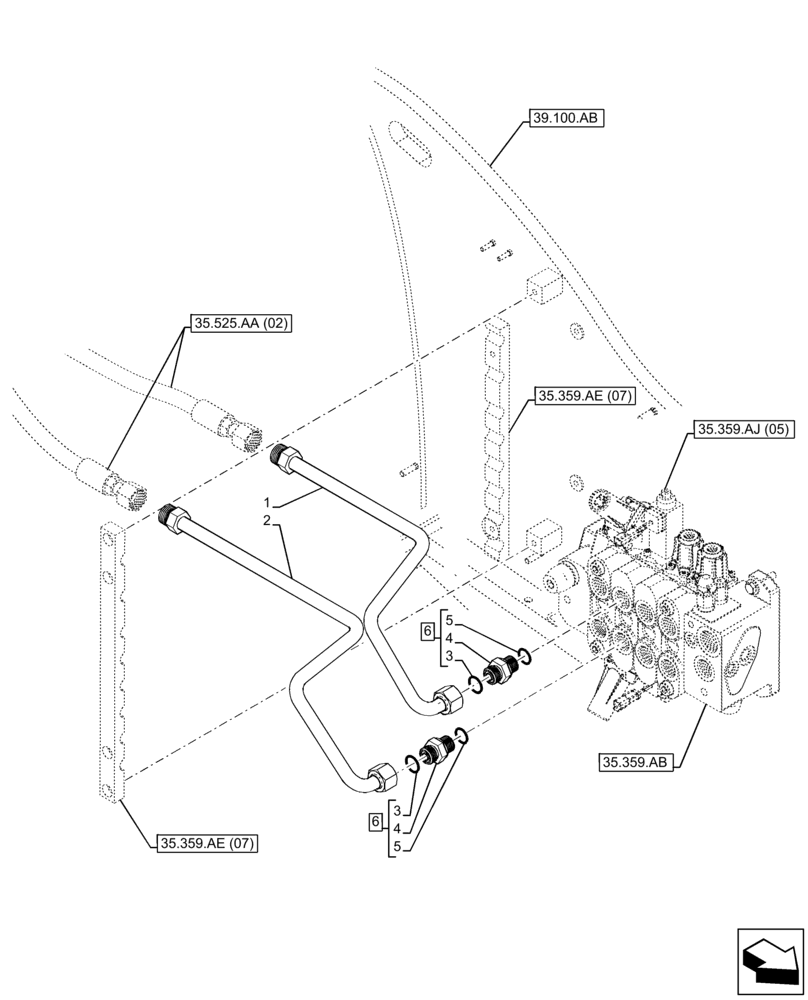 39.100.AB

35.525.AA (02)

35.359.AE (07)

35.359.AJ (05)

1
2

6
5
4
3

35.359.AB

6
3
4
5

35.359.AE (07)