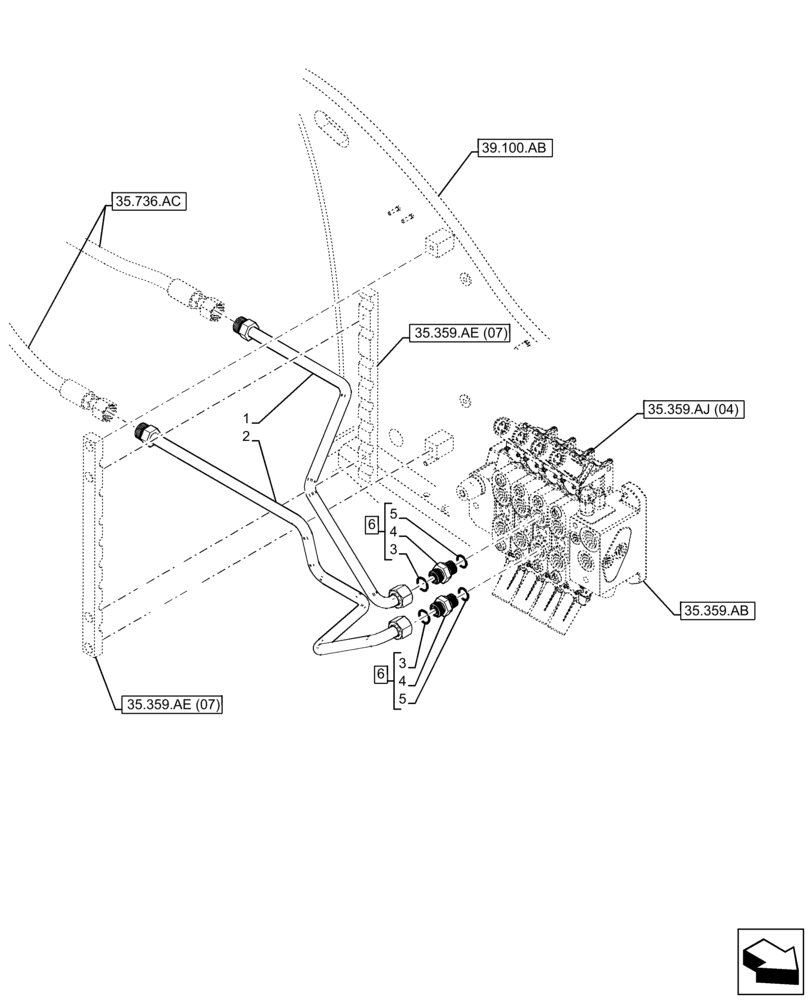 39.100.AB
35.736.AC
35.359.AE (07)
35.359.AJ (04)
1
2
6
5
4
3
35.359.AB
6
3
4
5
35.359.AE (07)