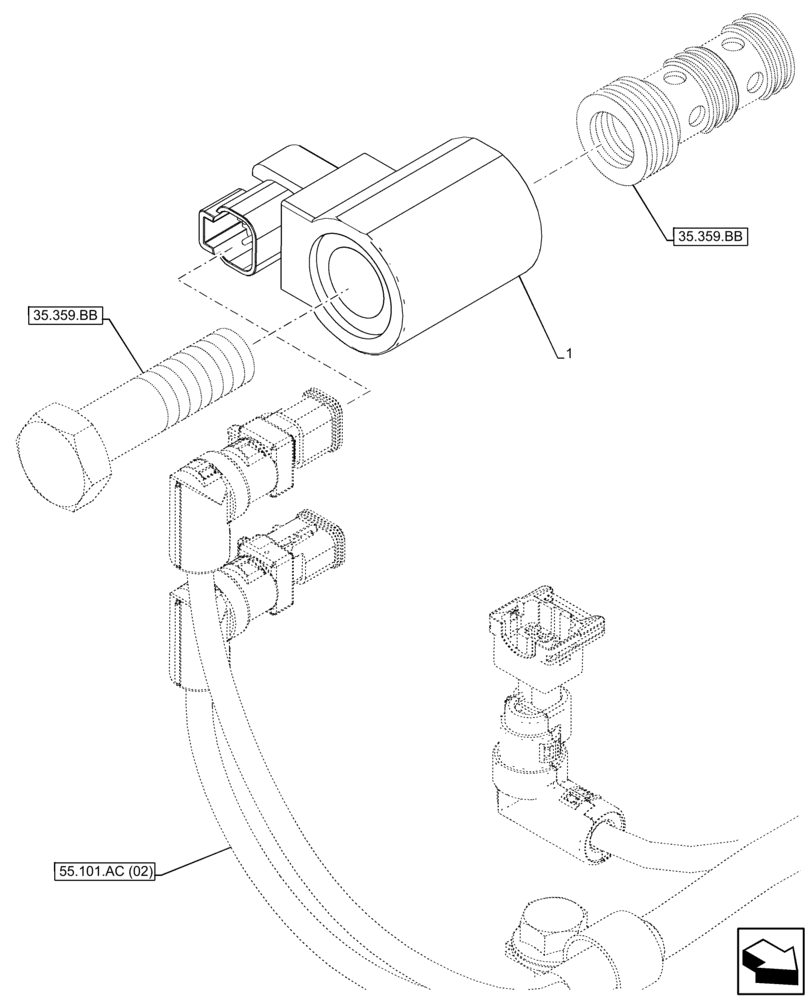 35.359.BB

35.359.BB

1

55.101.AC (02)