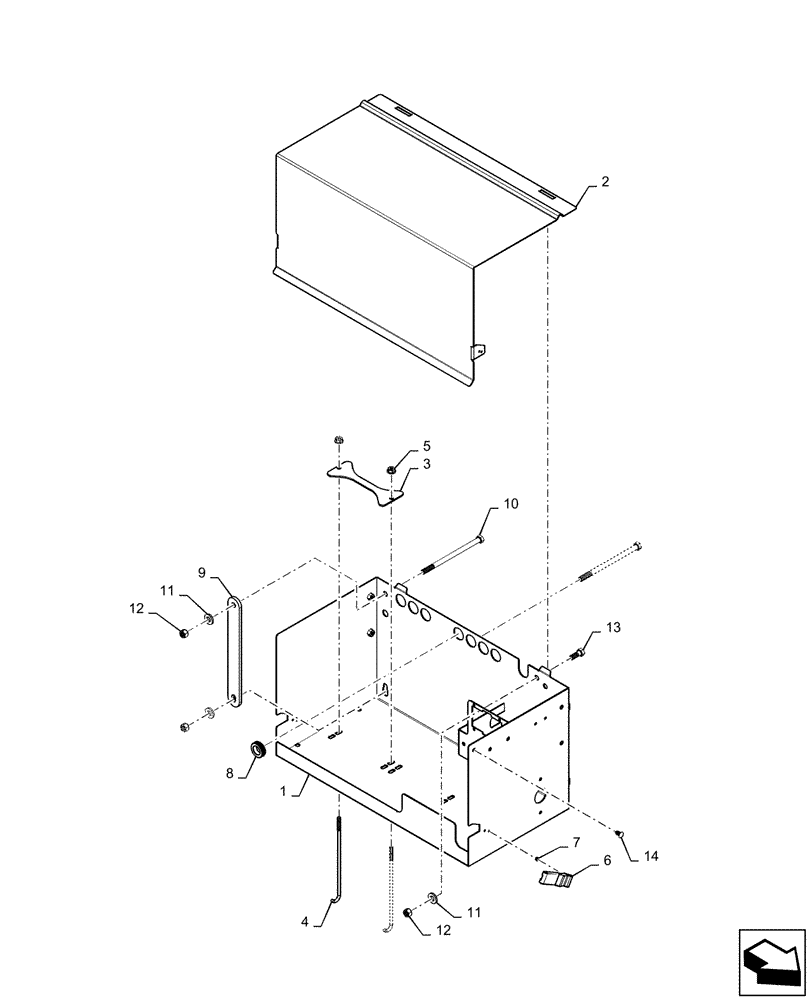 2
5
3
10
9
11
12
13
8
1
7
6
14
4
11
12