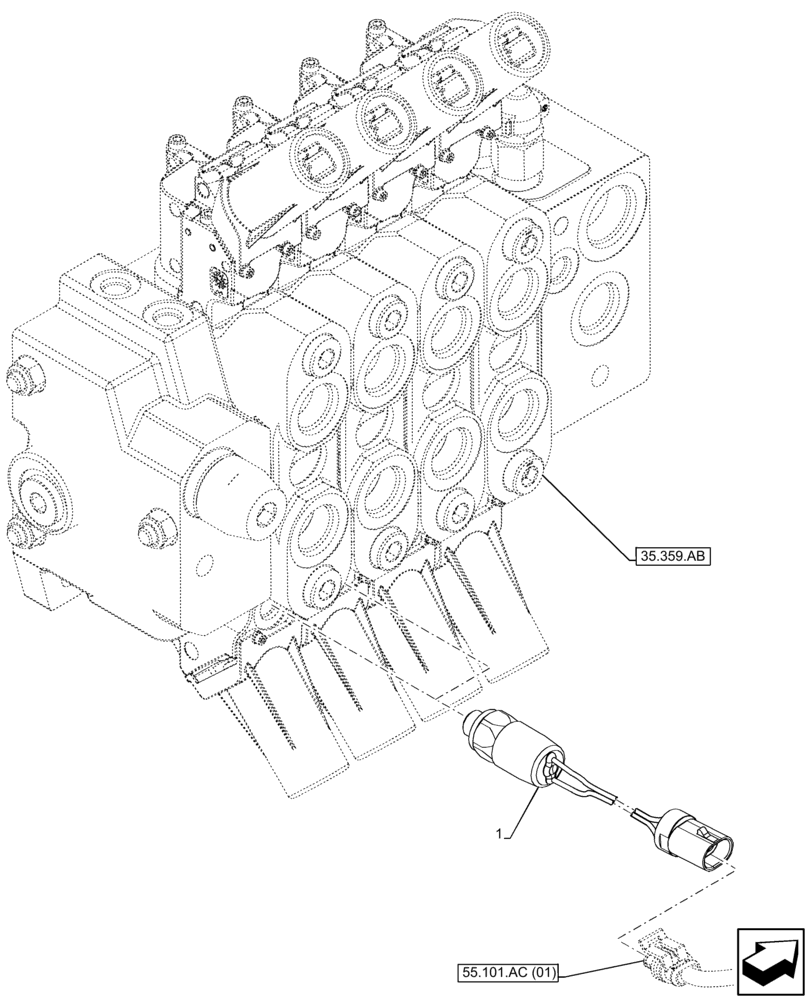 35.359.AB

1

55.101.AC (01)