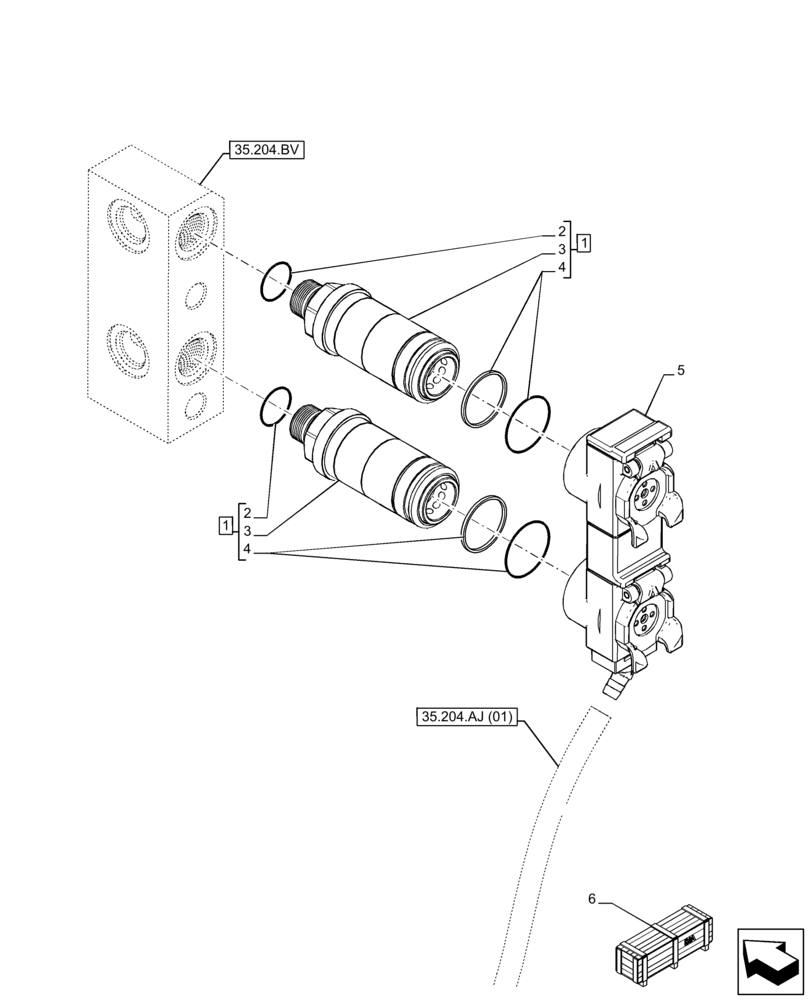 35.204.BV

2
3
4
1

5

1
2
3
4

35.204.AJ (01)

6