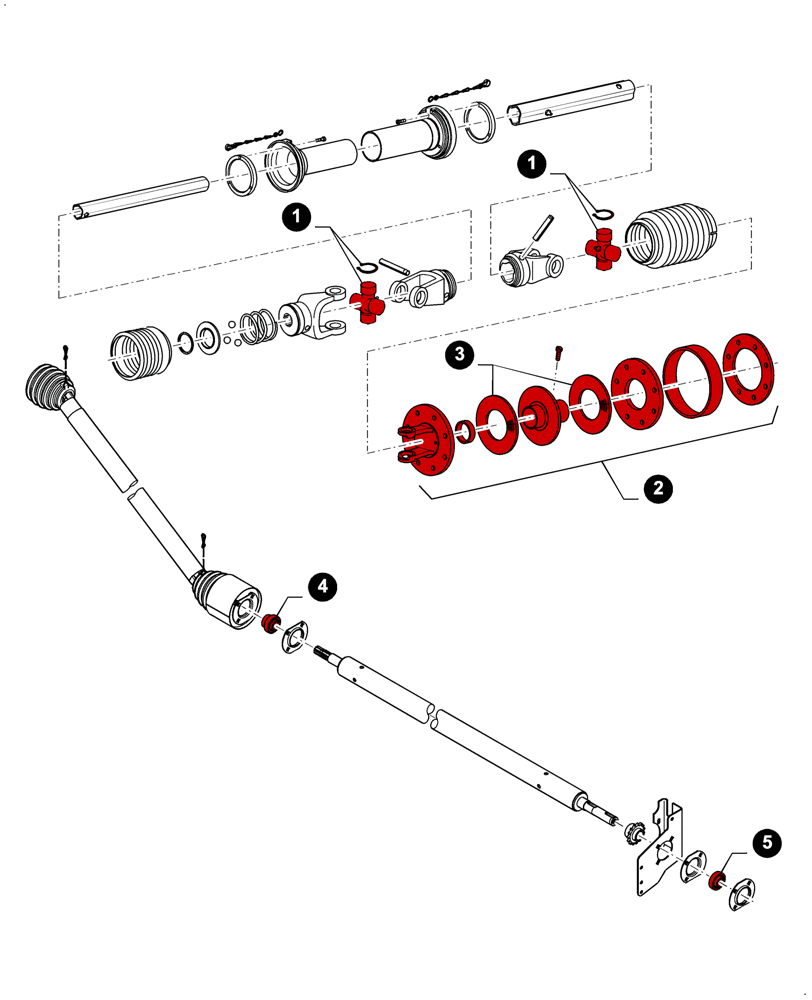 1
1
3
2
4
5