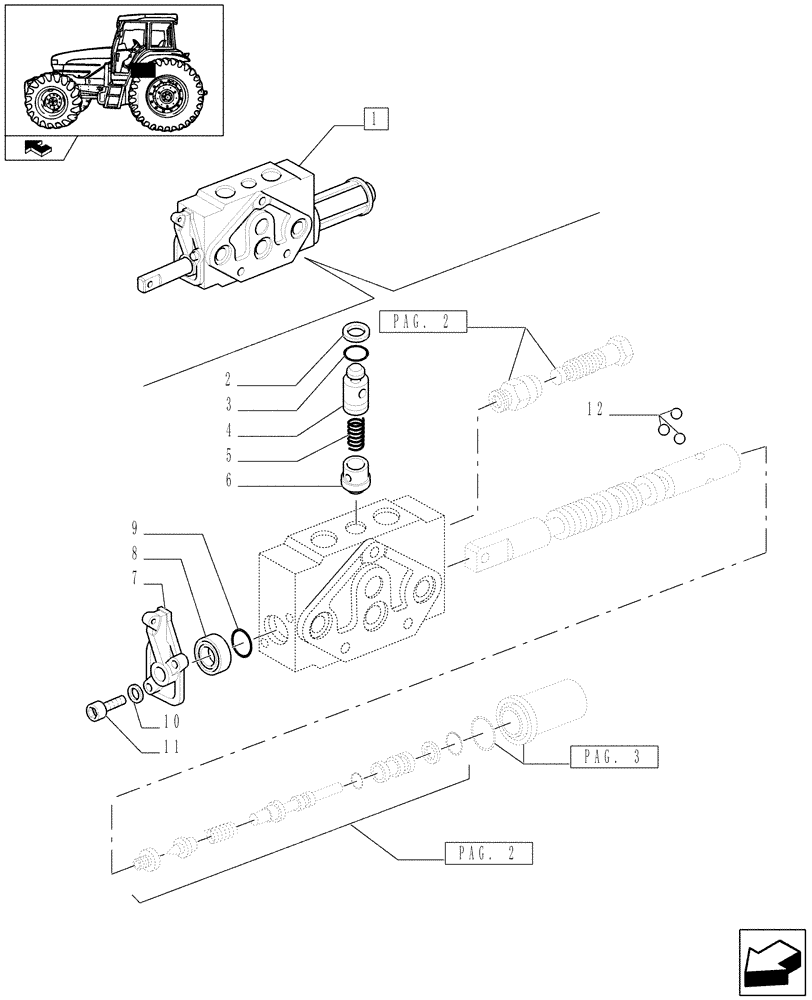 1

PAG. 2

2
3
4
5
6

12

9
8
7

10
11

PAG. 3

PAG. 2