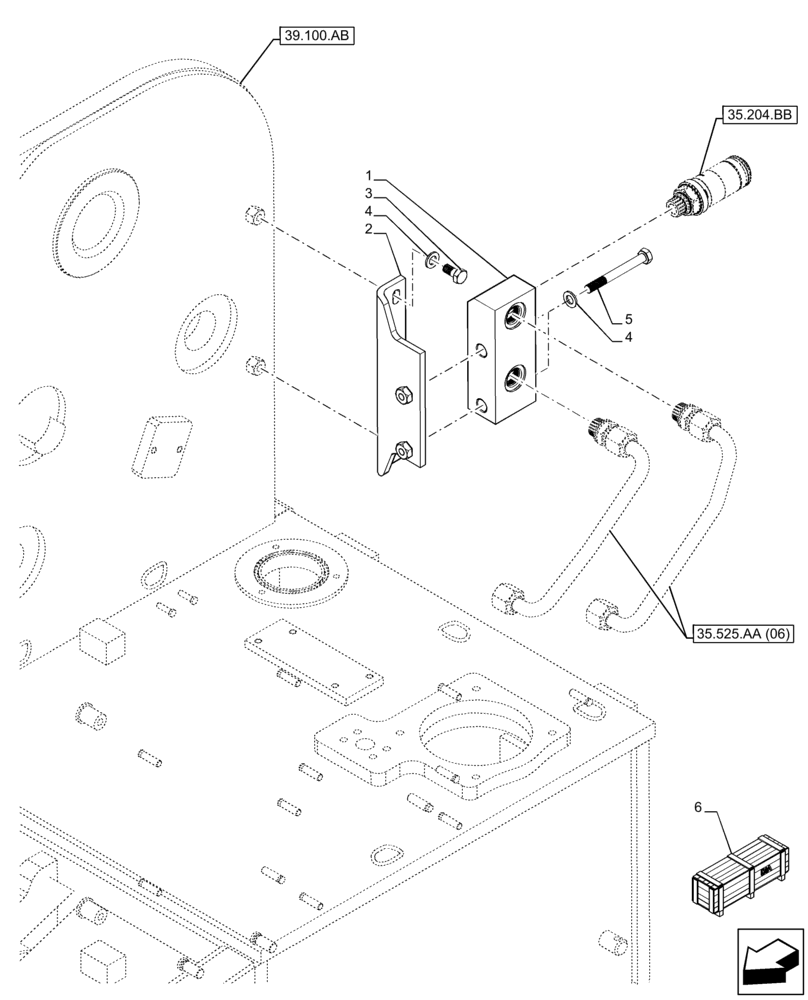 39.100.AB

35.204.BB

1
3
4
2

5
4

35.525.AA (06)

6