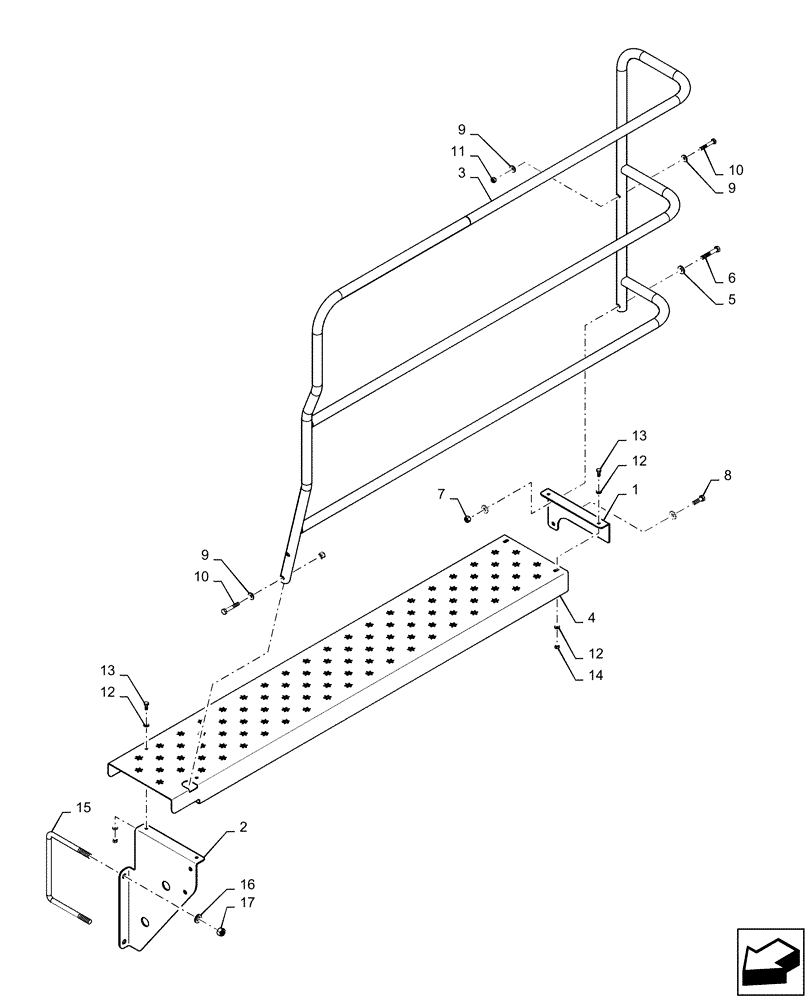 9
11
3
10
9
6
5
13
12
1
8
7
9
10
4
12
14
13
12
15
2
16
17