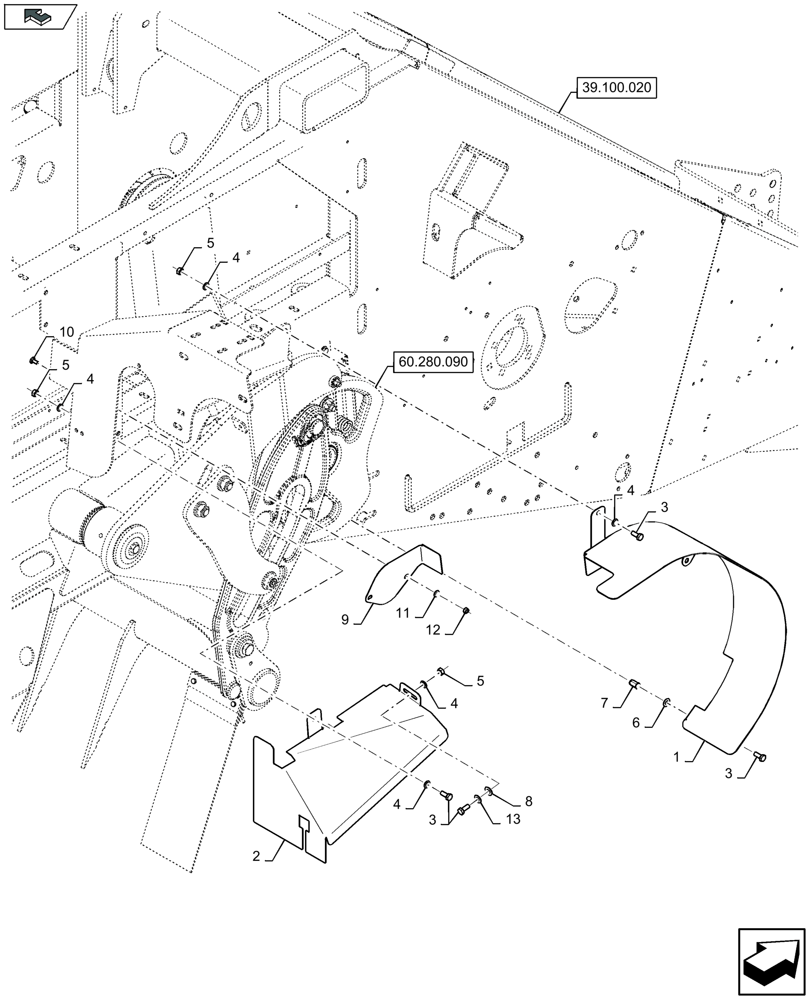 39.100.020

5
4
10
5
4
60.280.090
4
3
9
11
12
5
4
7
6
1
3
4
3
13
8
2