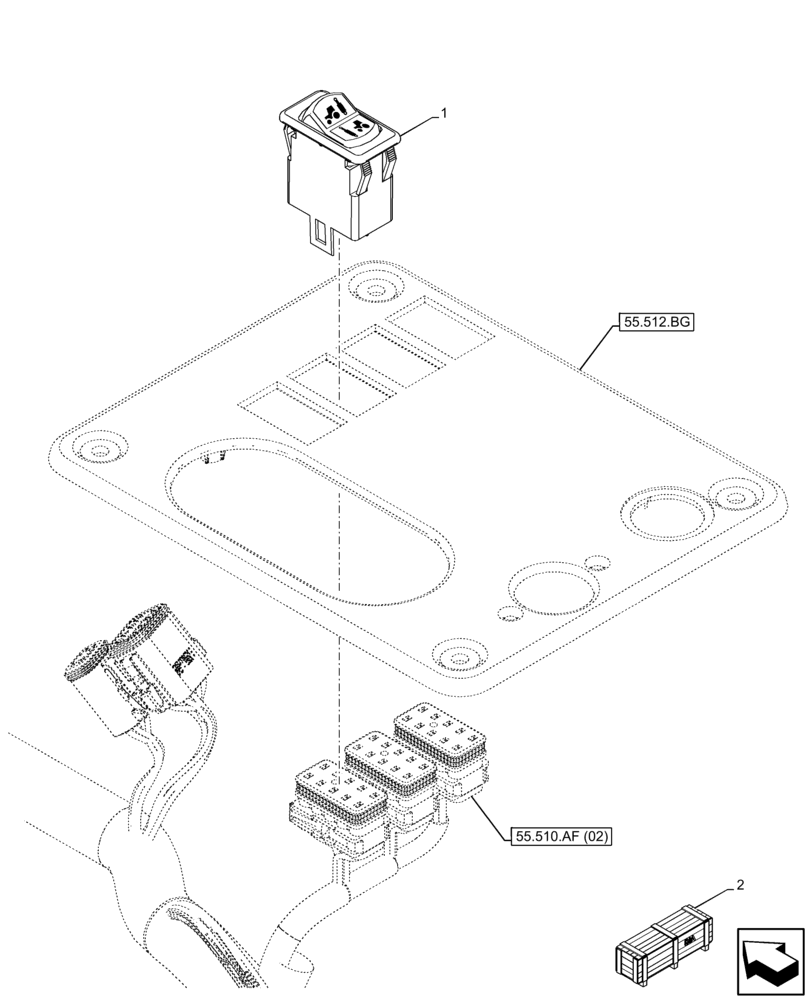 1

55.512.BG

55.510.AF (02)

2