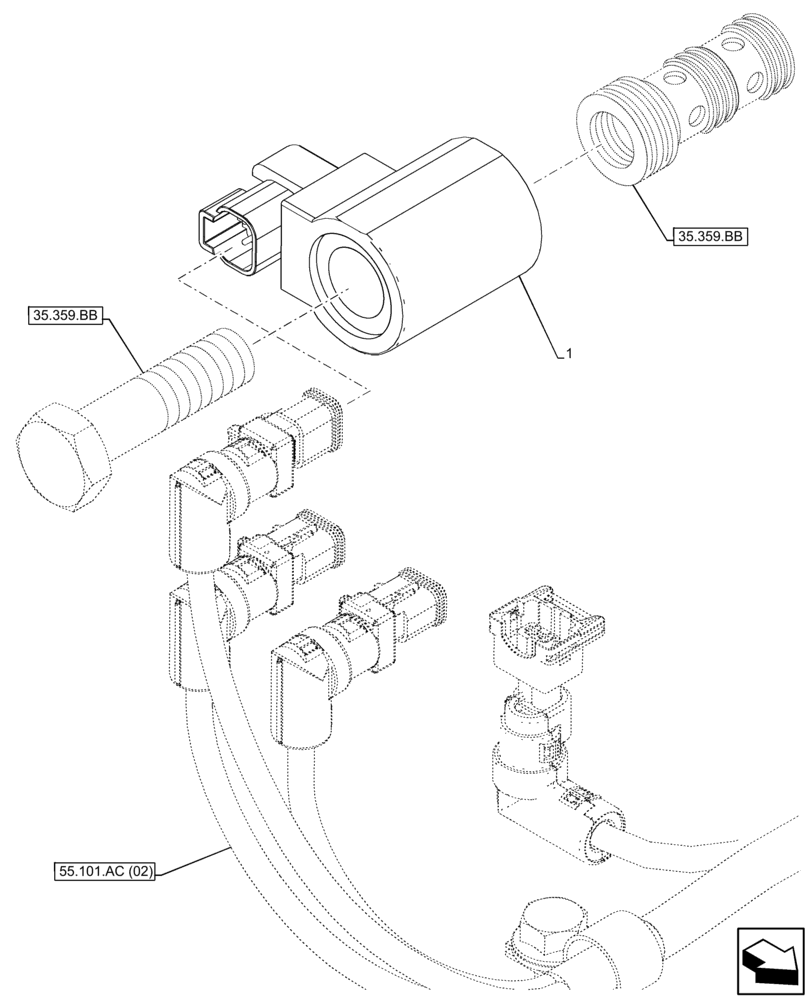 35.359.BB

35.359.BB

1

55.101.AC (02)