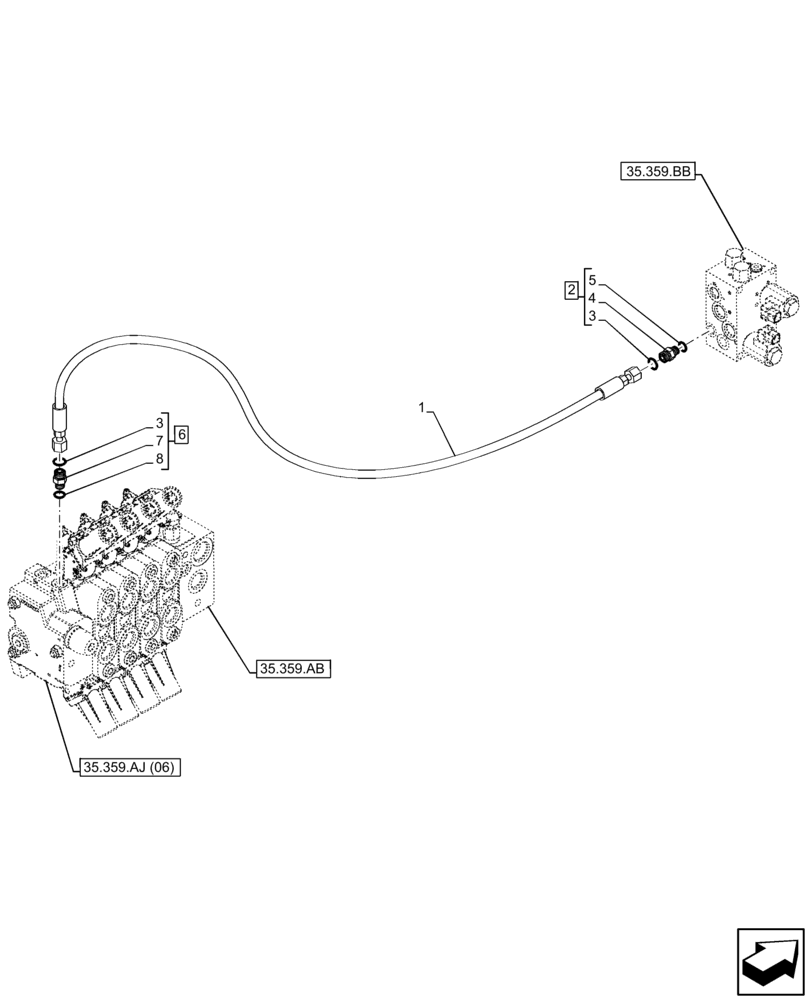 35.359.BB

2
5
4
3

1

3
7
8
6

35.359.AB

35.359.AJ (06)