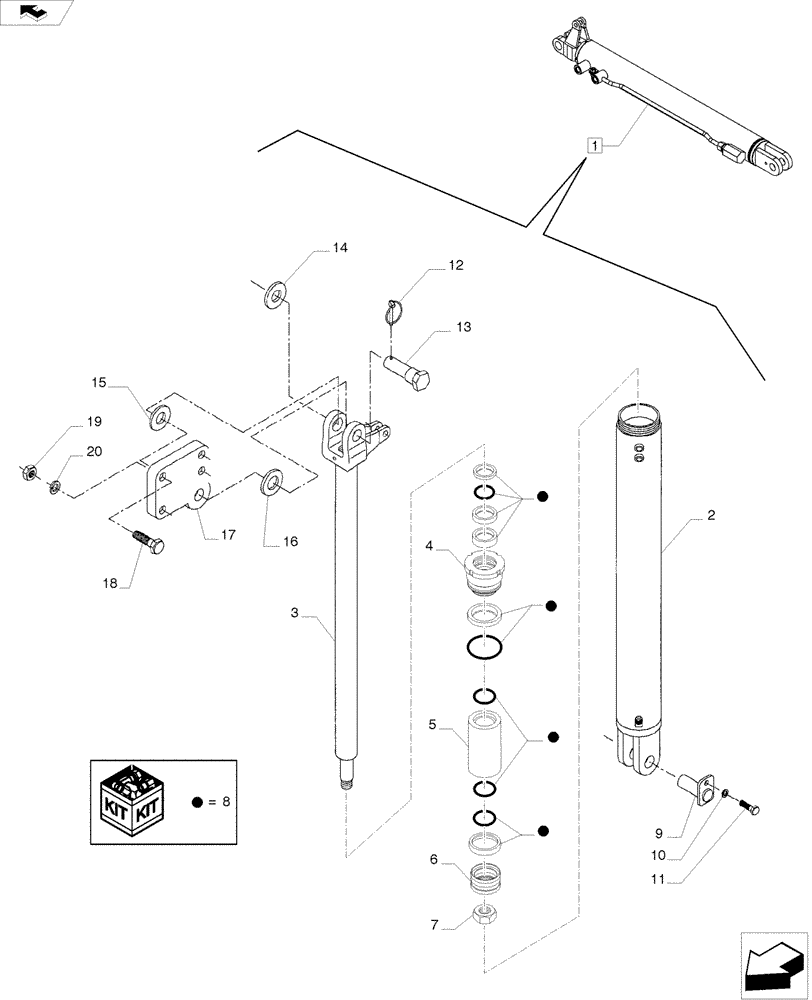 1
14
12
13
15
19
20
17
16
18
3
4
5
6
7
2
9
10
11
KIT KIT
● = 8