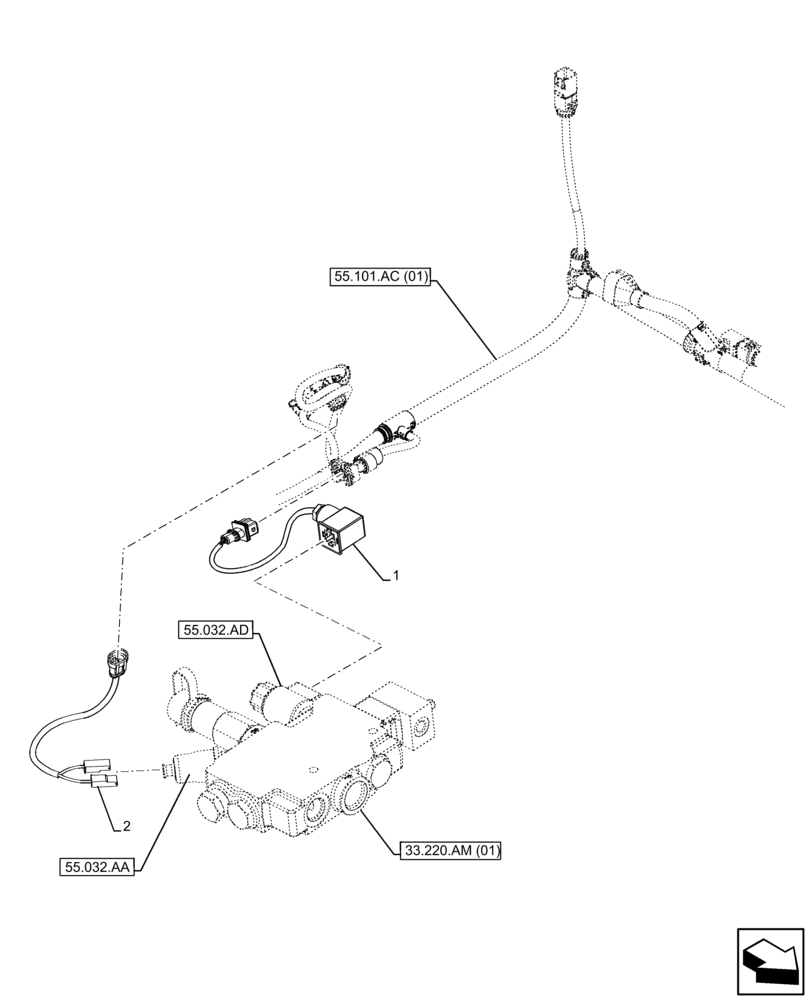 55.101.AC (01)

1

55.032.AD

2

55.032.AA

33.220.AM (01)