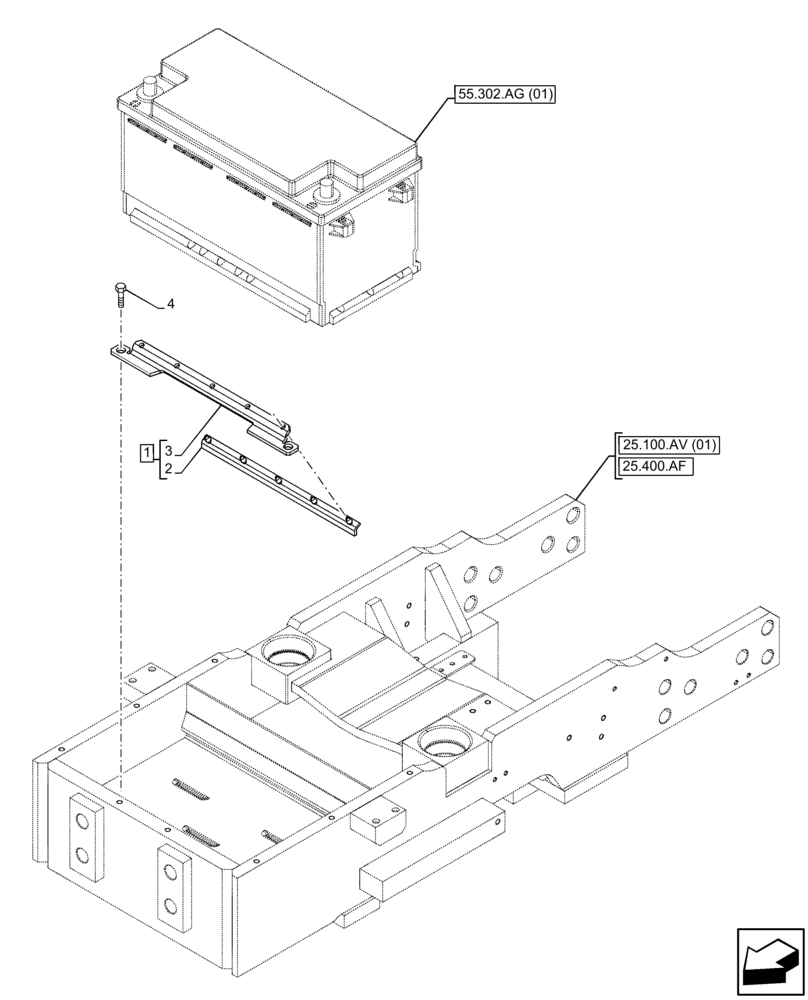 55.302.AG (01)

4

1

3

2

25.100.AV (01)

25.400.AF